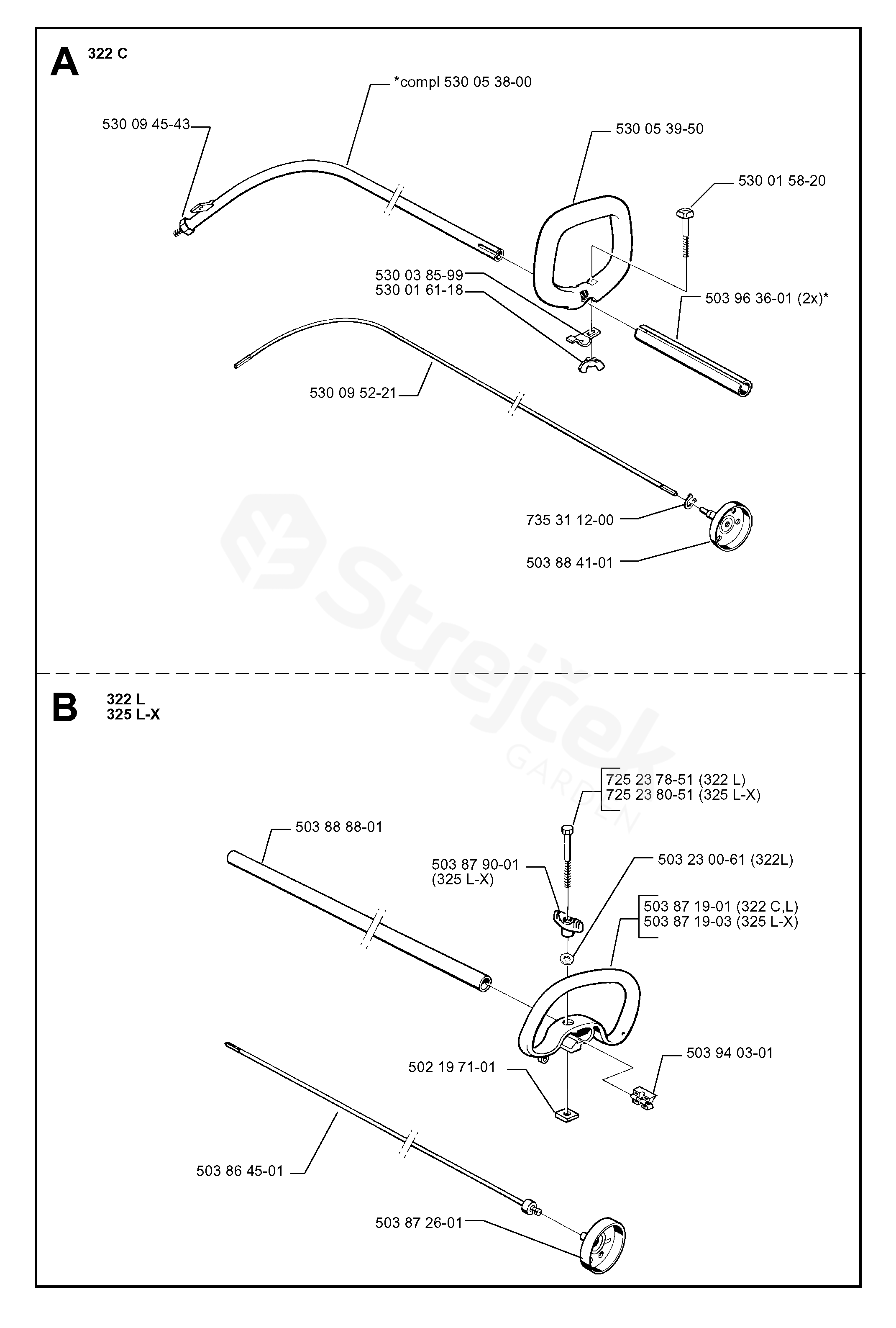 A 322 C

*compl 530 05 38-00

530 09 45-43

530 05 39-50

530 01 58-20

530 03 85-99
530 01 61-18

503 96 36-01 (2x)*

530 09 52-21

735 31 12-00

503 88 41-01

Strejček GARDEN

B 322 L
325 L-X

725 23 78-51 (322 L)
725 23 80-51 (325 L-X)

503 88 88-01

503 87 90-01
(325 L-X)

503 23 00-61 (322L)

503 87 19-01 (322 C,L)
503 87 19-03 (325 L-X)

503 94 03-01

502 19 71-01

503 86 45-01

503 87 26-01