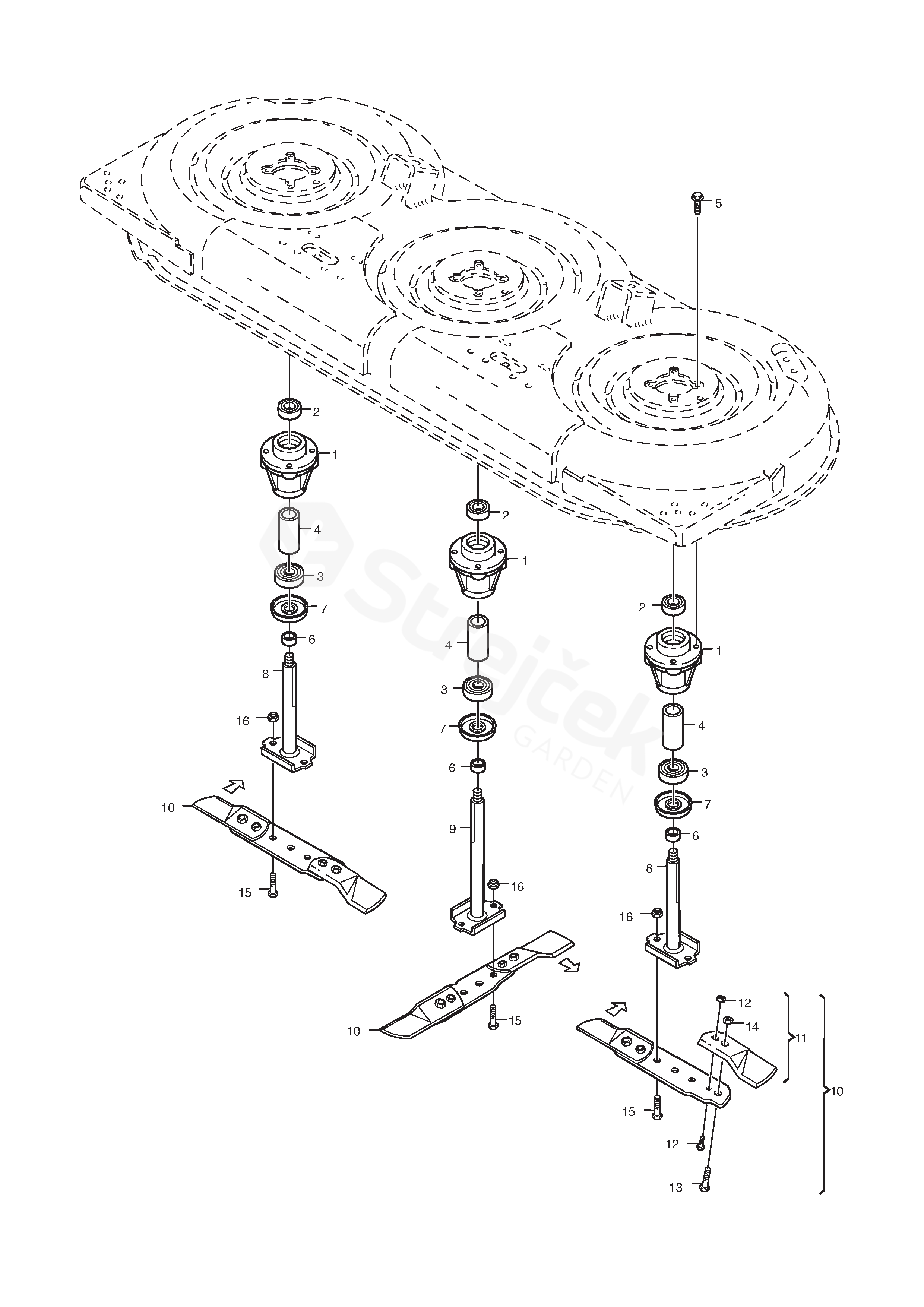 5
2
1
4
3
7
6
8
16
10
15
2
1
4
3
7
6
9
16
10
15
2
1
4
3
7
6
8
16
12
14
11
10
15
12
13
Strejček
GARDEN