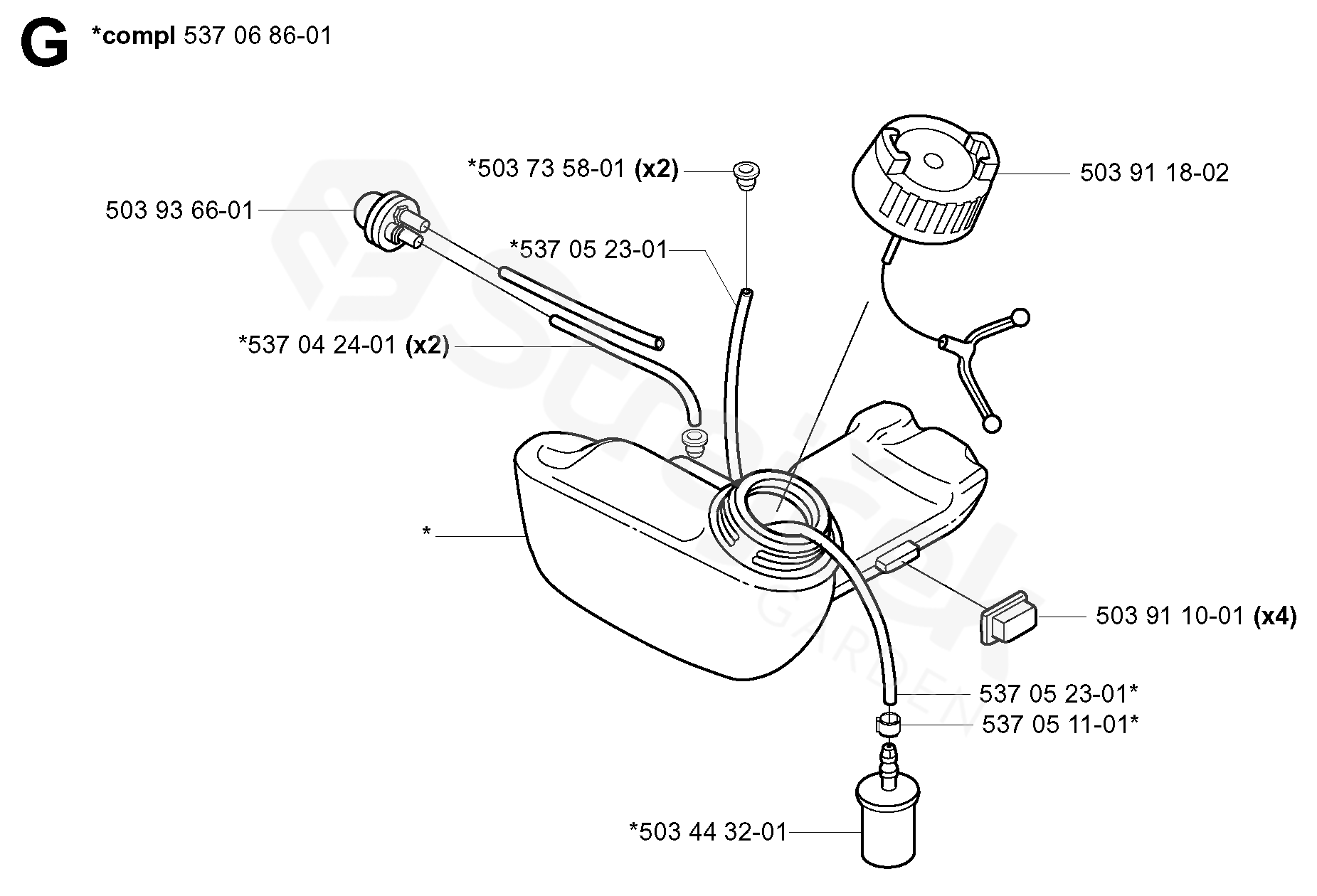 G *compl 537 06 86-01

*503 73 58-01 (x2)

503 91 18-02

503 93 66-01

*537 05 23-01

*537 04 24-01 (x2)

*

503 91 10-01 (x4)

537 05 23-01*

537 05 11-01*

*503 44 32-01

GARDEN