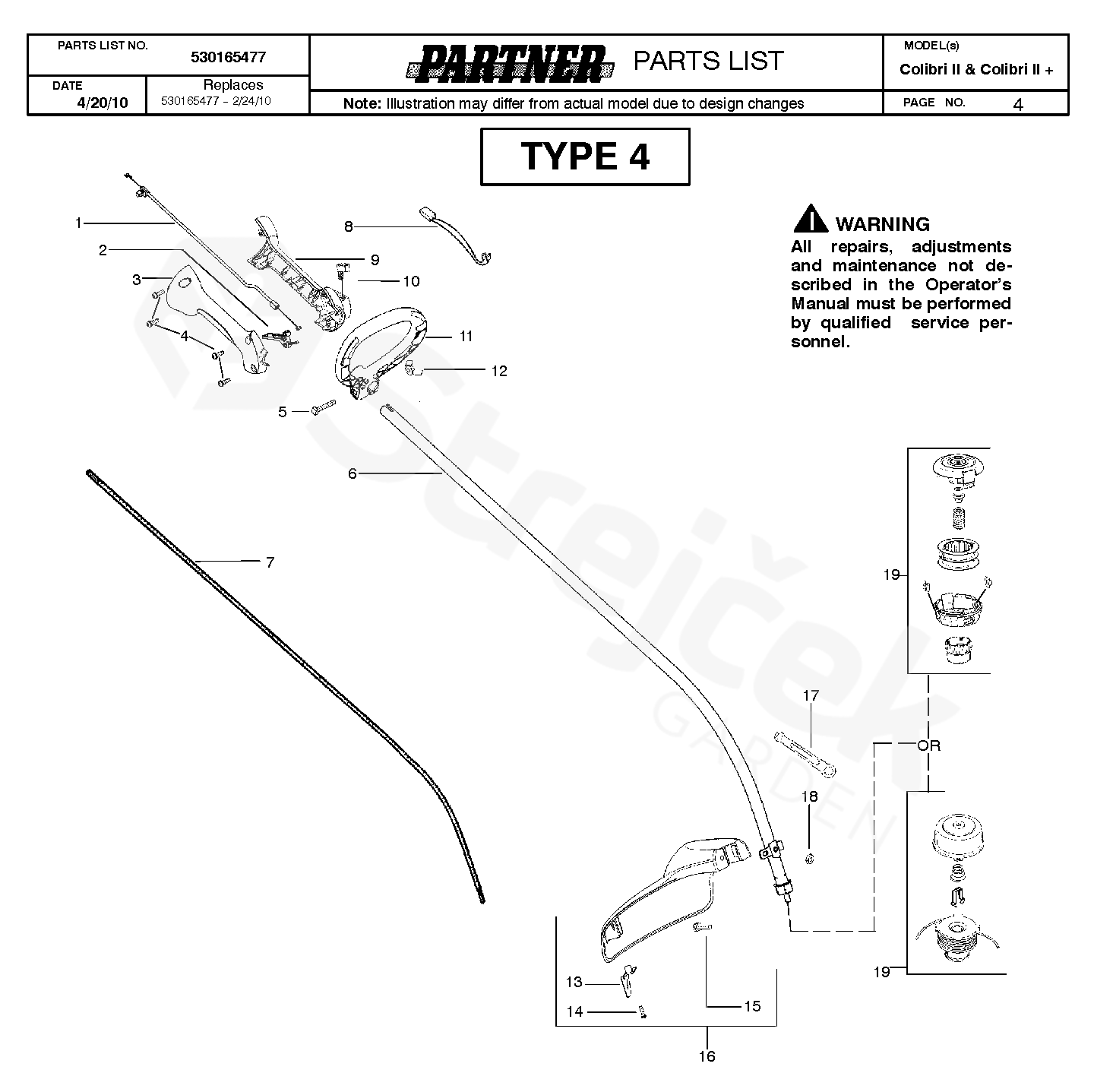 PARTS LIST NO. 530165477

DATE 4/20/10

Replaces 530165477 - 2/24/10

PARTNER PARTS LIST

Note: Illustration may differ from actual model due to design changes

MODEL(s) Colibri II & Colibri II +

PAGE NO. 4

TYPE 4

WARNING
All repairs, adjustments and maintenance not described in the Operator's Manual must be performed by qualified service personnel.

1
2
3
4
5
6
7
8
9
10
11
12
13
14
15
16
17
18
19
OR
19

Strejček GARDEN