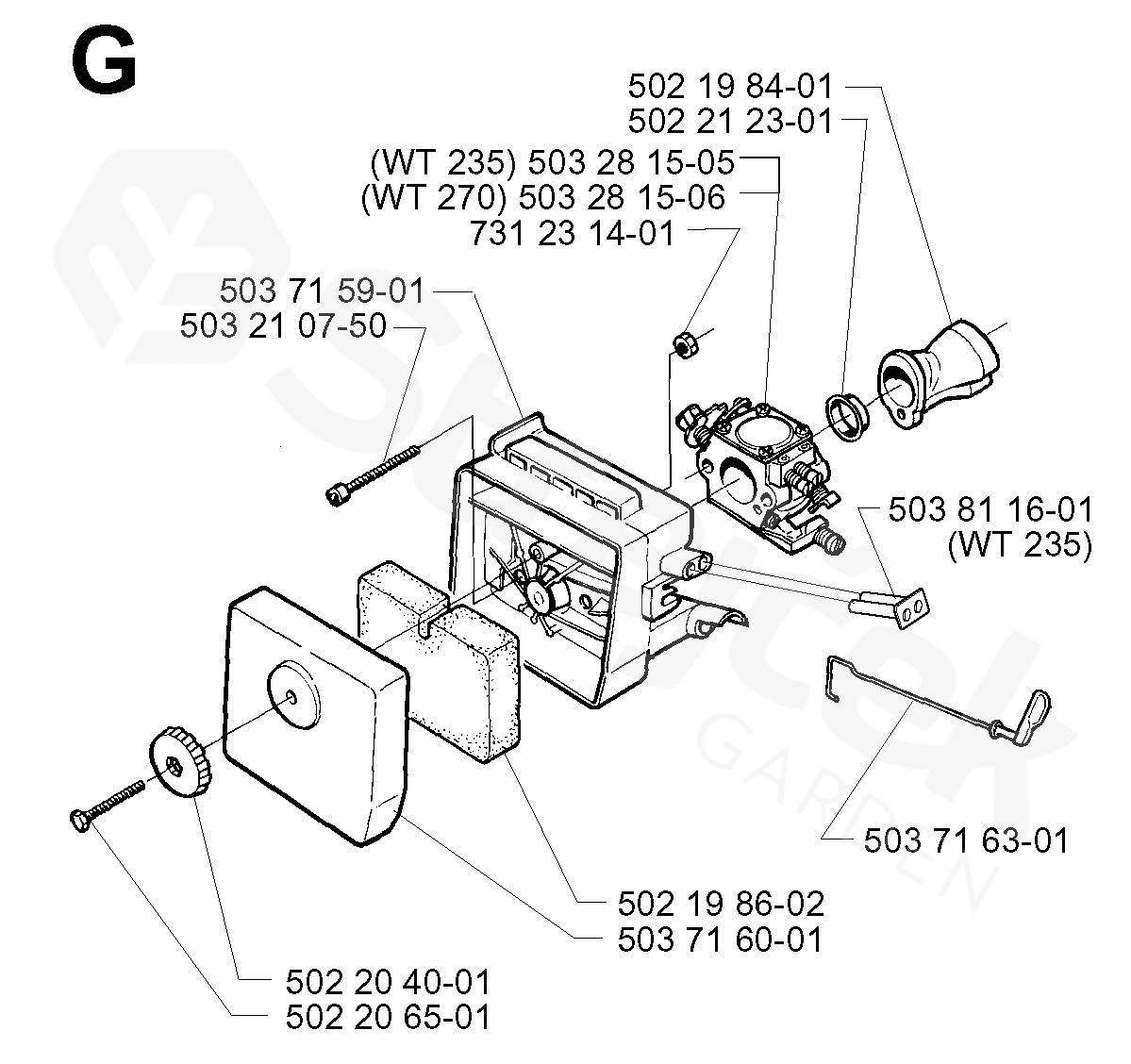 G

502 19 84-01
502 21 23-01
(WT 235) 503 28 15-05
(WT 270) 503 28 15-06
731 23 14-01
503 71 59-01
503 21 07-50
503 81 16-01
(WT 235)
503 71 63-01
502 19 86-02
503 71 60-01
502 20 40-01
502 20 65-01

GARDEN