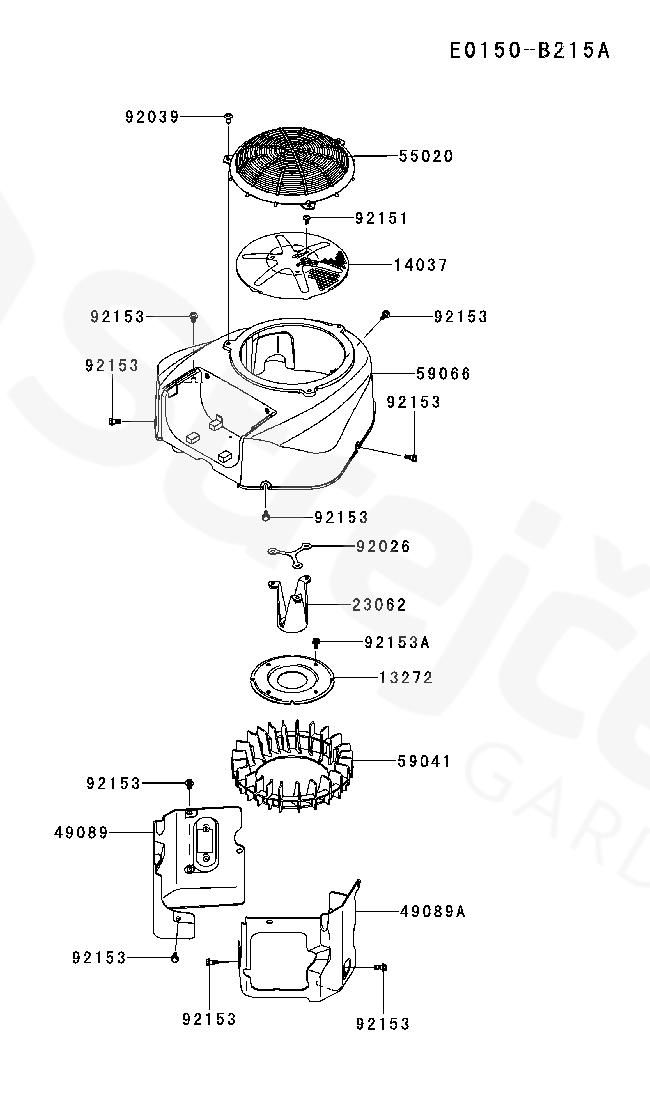 E0150-B215A

92039
55020
92151
14037
92153
92153
92153
59066
92153
92153
92026
23062
92153A
13272
59041
92153
49089
49089A
92153
92153
92153