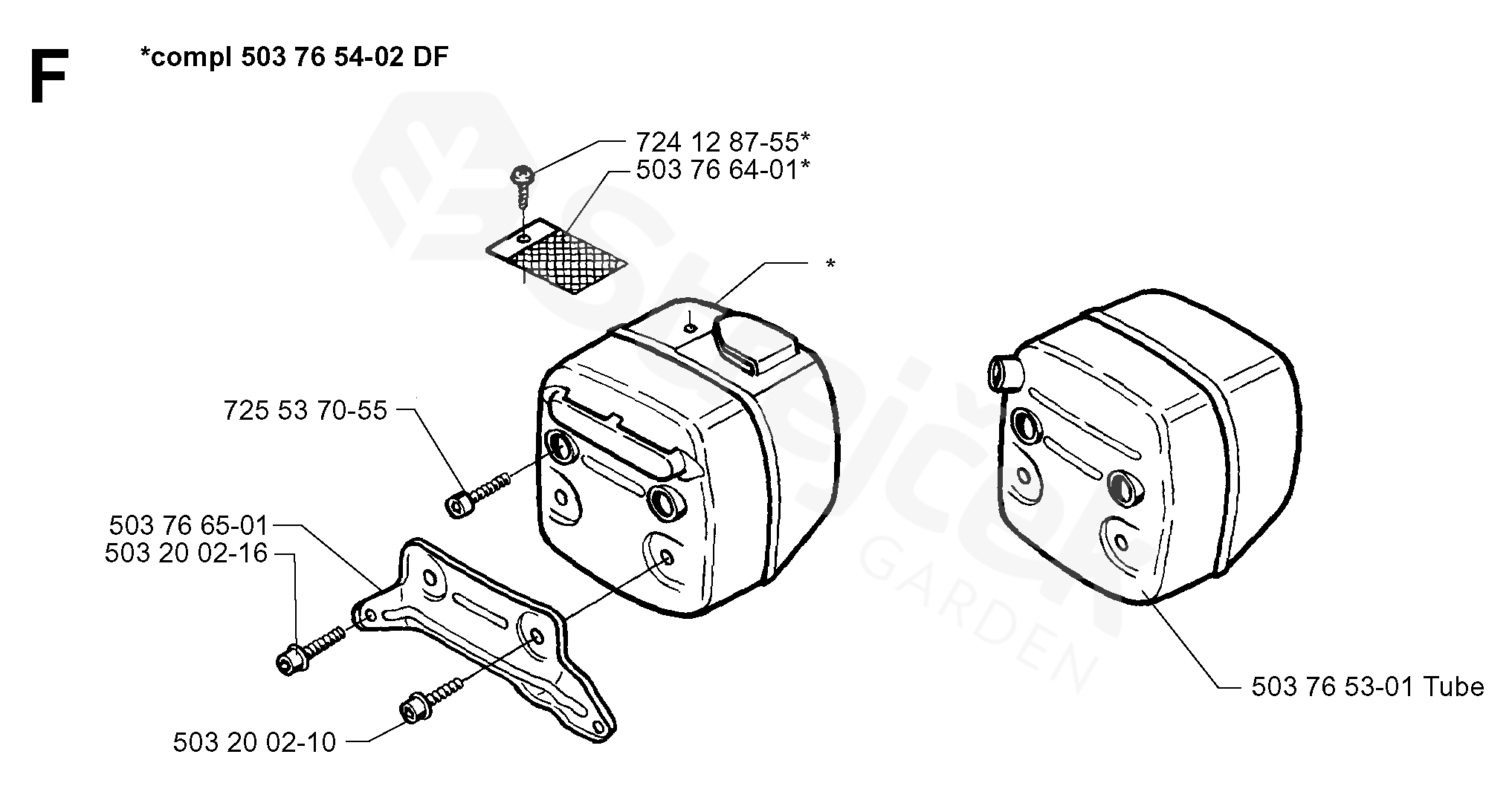 F

*compl 503 76 54-02 DF

724 12 87-55*
503 76 64-01*

*

725 53 70-55

503 76 65-01
503 20 02-16

503 20 02-10

503 76 53-01 Tube

GARDEN