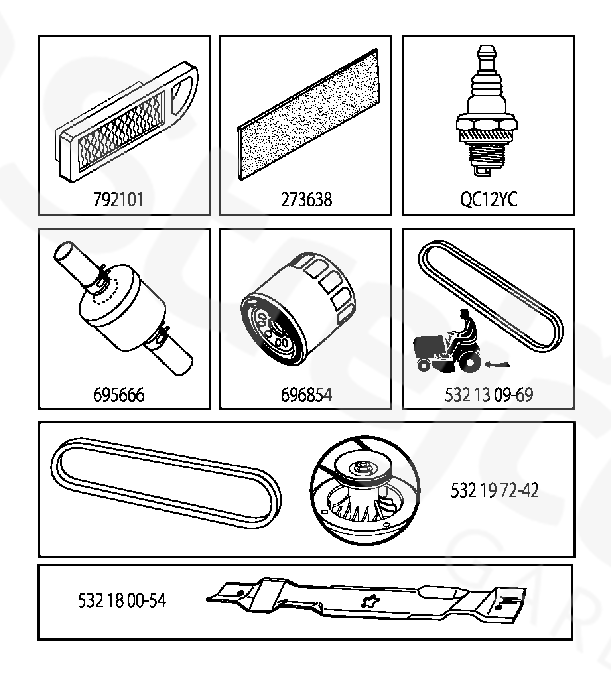 792101

273638

QC12YC

695666

696854

532 13 09-69

532 19 72-42

532 18 00-54