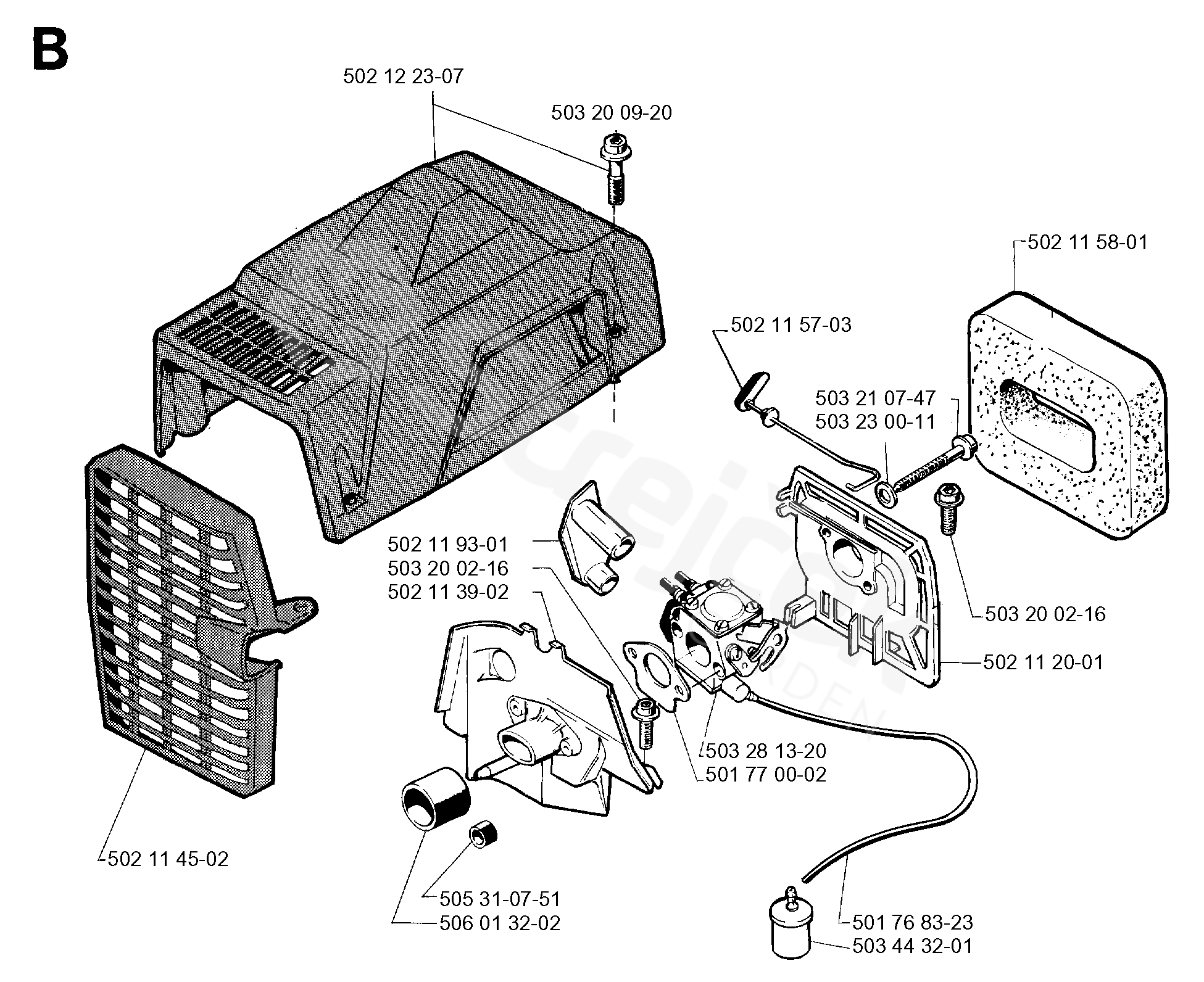 B

502 12 23-07

503 20 09-20

502 11 58-01

502 11 57-03

503 21 07-47
503 23 00-11

502 11 93-01
503 20 02-16
502 11 39-02

503 20 02-16

502 11 20-01

503 28 13-20
501 77 00-02

502 11 45-02

505 31-07-51
506 01 32-02

501 76 83-23
503 44 32-01