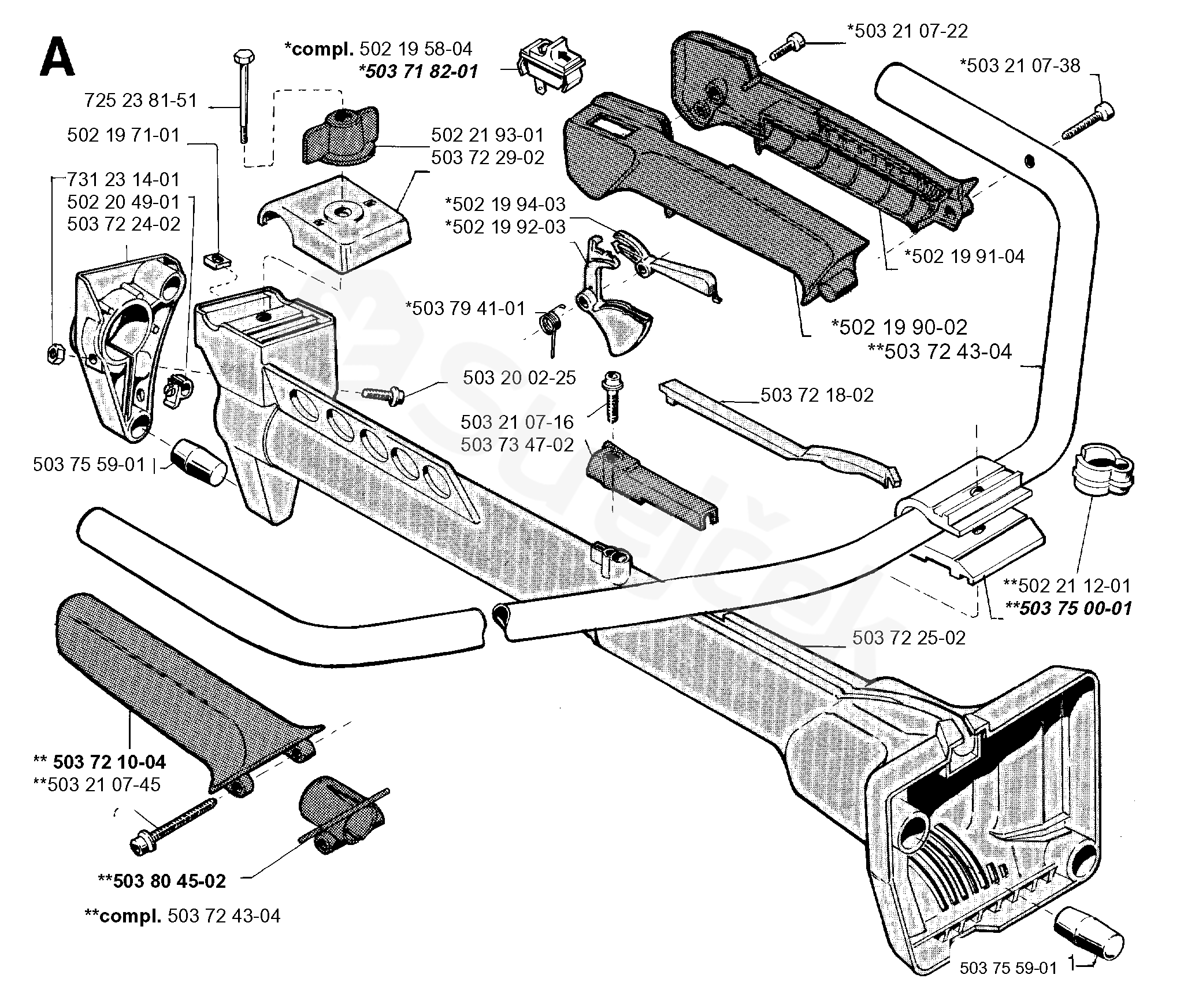 A

*compl. 502 19 58-04
*503 71 82-01

*503 21 07-22

*503 21 07-38

725 23 81-51

502 19 71-01

502 21 93-01
503 72 29-02

731 23 14-01
502 20 49-01
503 72 24-02

*502 19 94-03
*502 19 92-03

*502 19 91-04

*503 79 41-01

*502 19 90-02
**503 72 43-04

503 20 02-25

503 72 18-02

503 21 07-16
503 73 47-02

503 75 59-01

**502 21 12-01
**503 75 00-01

503 72 25-02

** 503 72 10-04
**503 21 07-45

**503 80 45-02

**compl. 503 72 43-04

503 75 59-01