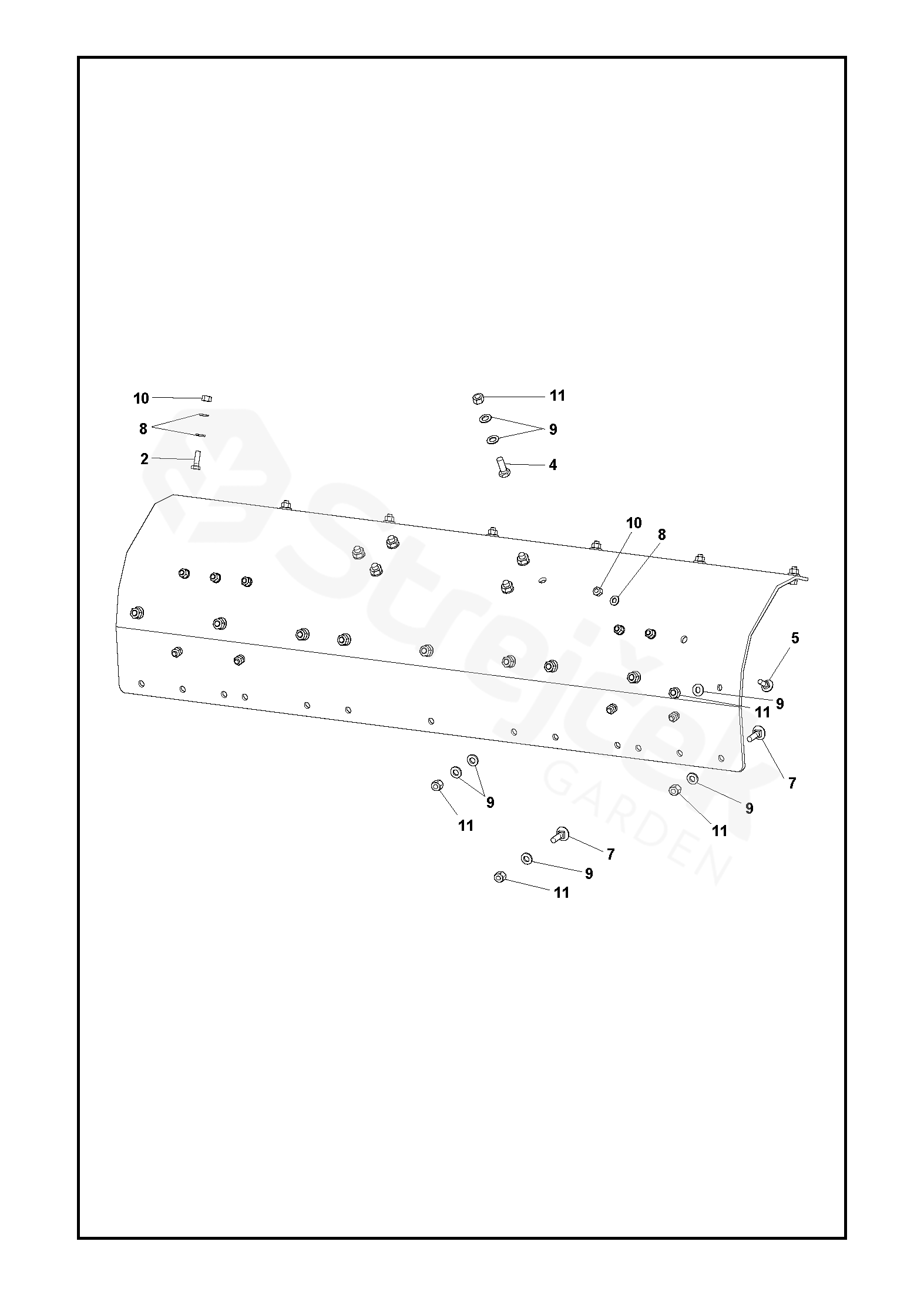 10
8
2
11
9
4
10
8
5
9
11
7
9
11
9
11
7
9
11

Strejček
GARDEN