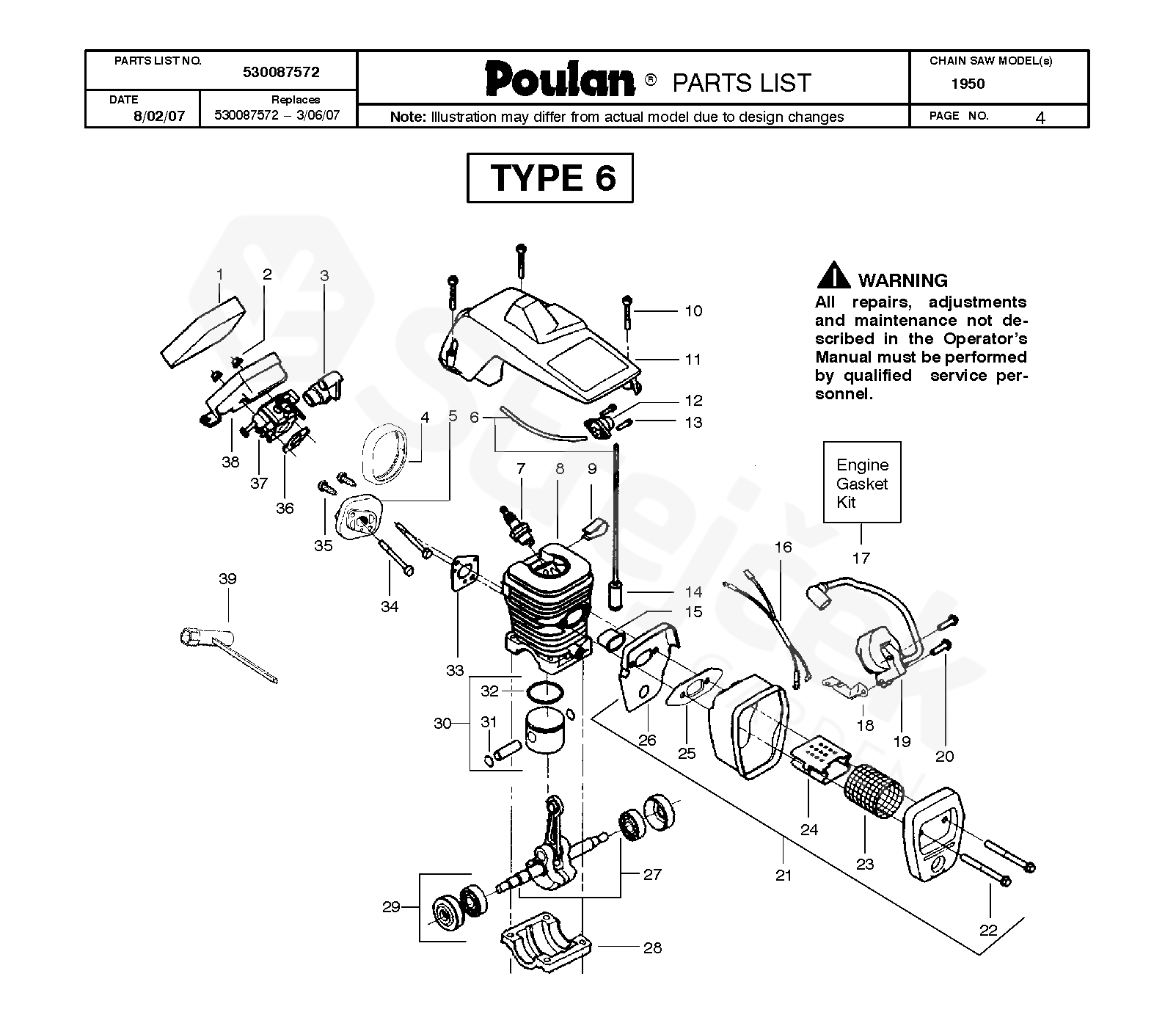 PARTS LIST NO. 530087572

DATE 8/02/07

Replaces 530087572 – 3/06/07

Poulan ® PARTS LIST

Note: Illustration may differ from actual model due to design changes

CHAIN SAW MODEL(s) 1950

PAGE NO. 4

TYPE 6

WARNING
All repairs, adjustments and maintenance not described in the Operator's Manual must be performed by qualified service personnel.

Engine Gasket Kit

1 2 3 4 5 6 7 8 9 10 11 12 13 14 15 16 17 18 19 20 21 22 23 24 25 26 27 28 29 30 31 32 33 34 35 36 37 38 39