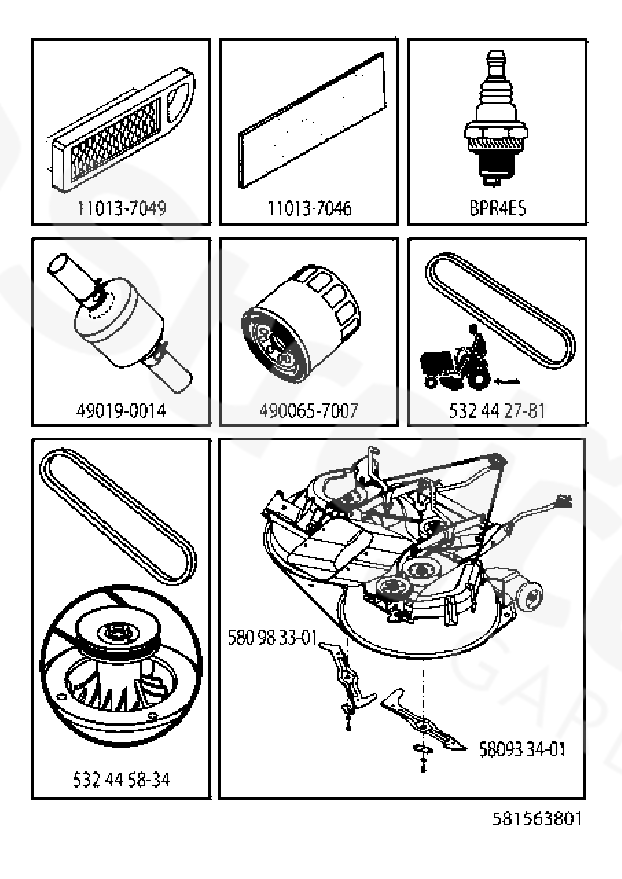 11013-7049

11013-7046

BPR4ES

49019-0014

490065-7007

532 44 27-81

532 44 58-34

580 98 33-01

58093 34-01

581563801