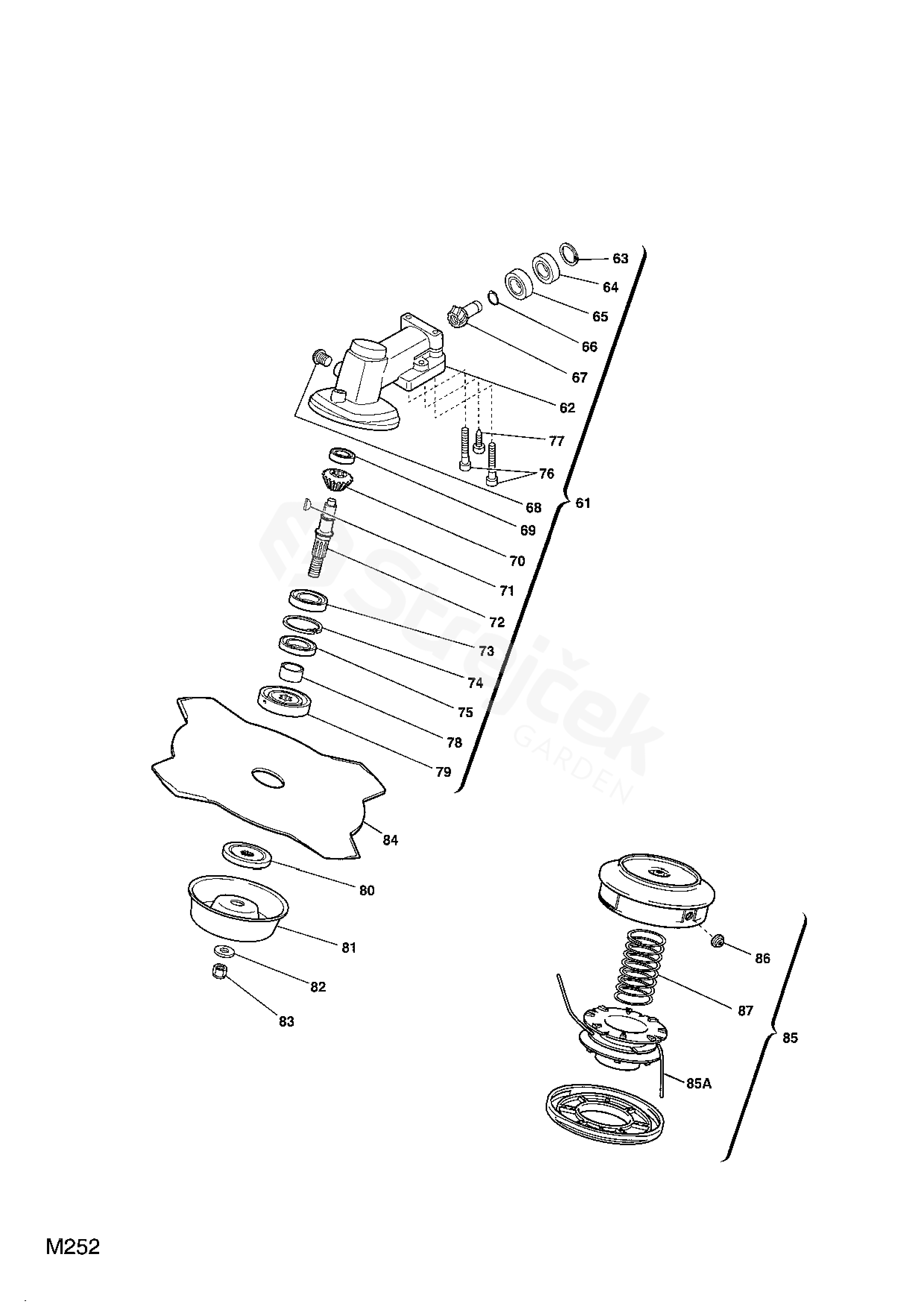 63
64
65
66
67
62
77
76
68
61
69
70
71
72
73
74
75
78
79
84
80
81
82
83
86
87
85
85A
Strejček
GARDEN
M252