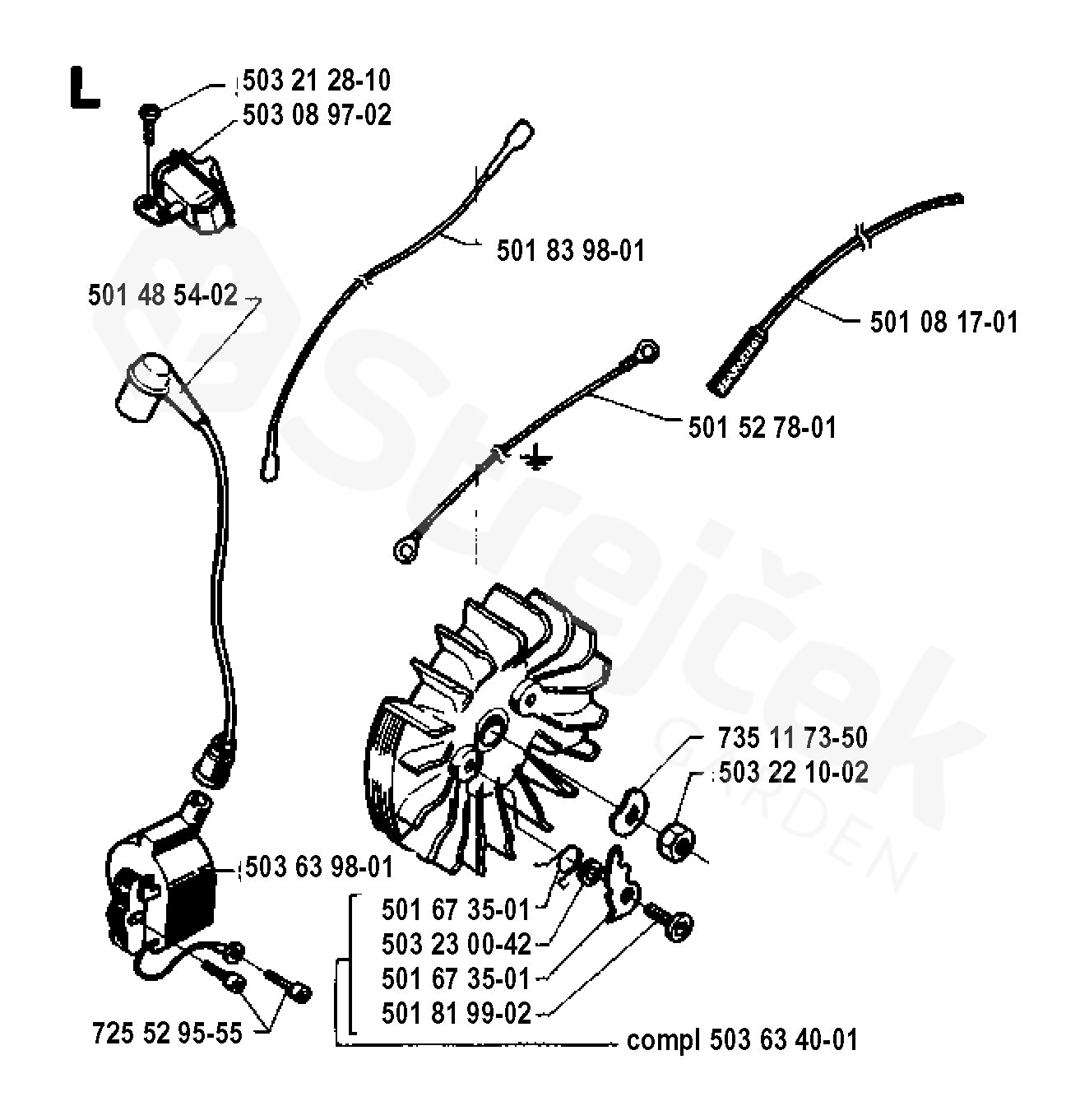 L

503 21 28-10
503 08 97-02

501 83 98-01

501 48 54-02

501 08 17-01

501 52 78-01

735 11 73-50
503 22 10-02

503 63 98-01

501 67 35-01
503 23 00-42
501 67 35-01
501 81 99-02

725 52 95-55

compl 503 63 40-01

Strejček GARDEN