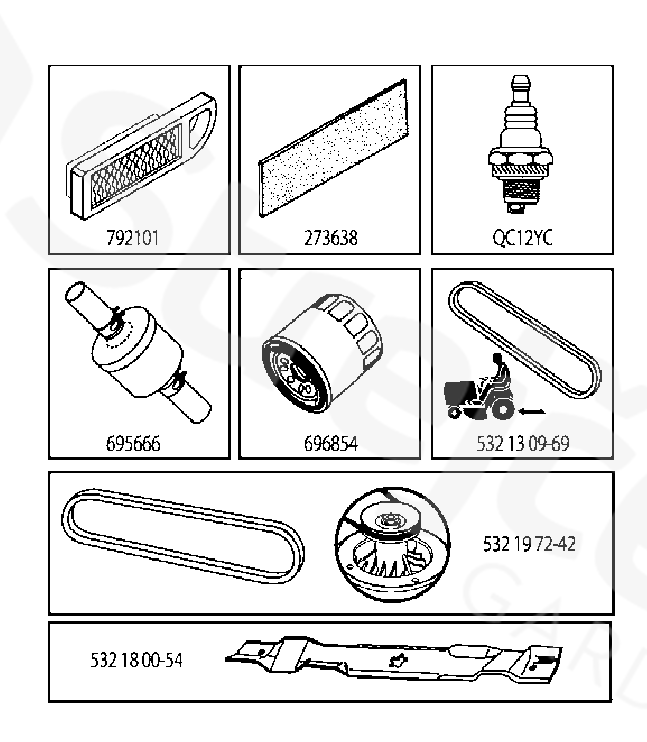 792101

273638

QC12YC

695666

696854

532 13 09-69

532 19 72-42

532 18 00-54