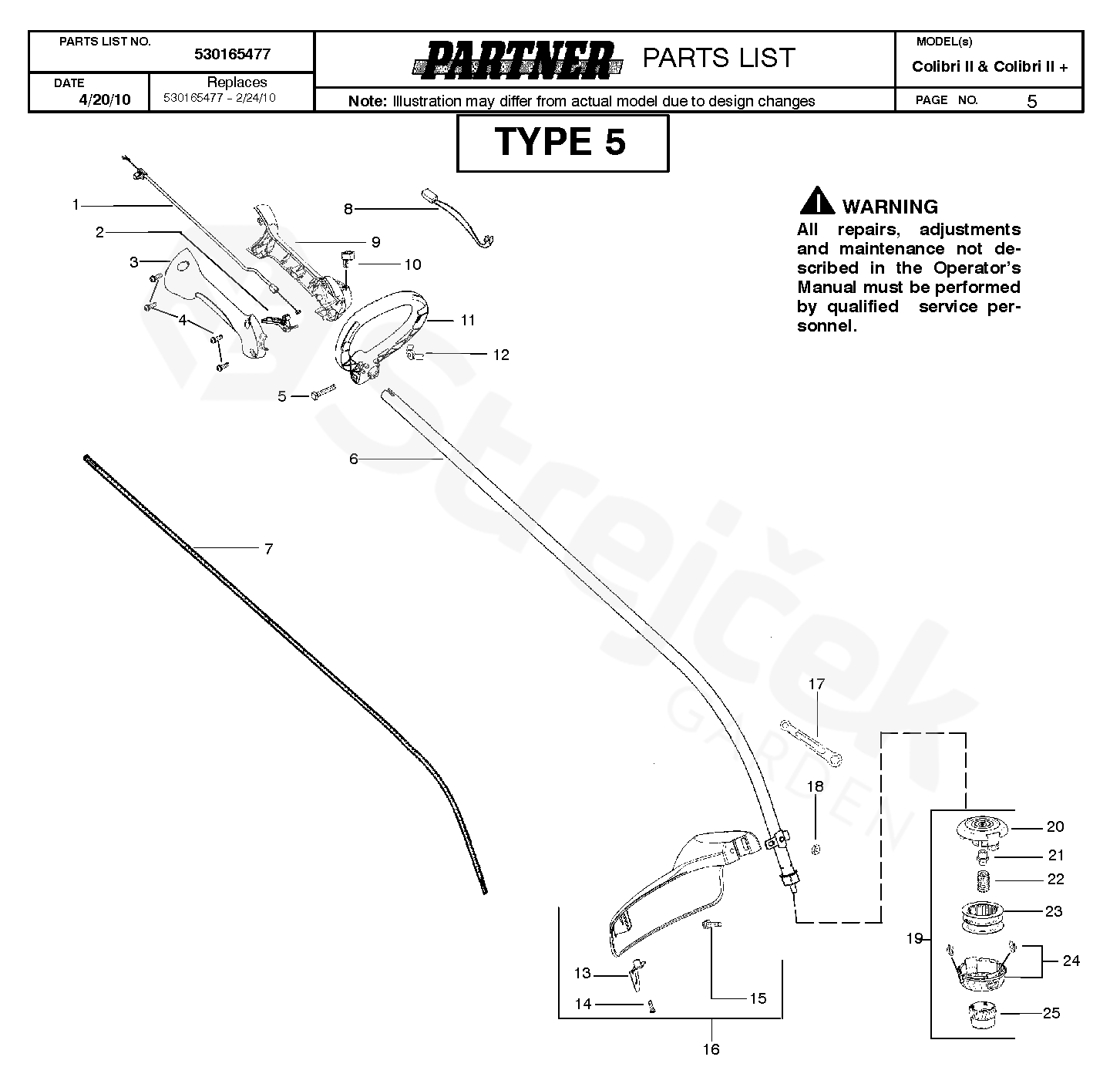 PARTS LIST NO. 530165477

DATE 4/20/10

Replaces 530165477 - 2/24/10

PARTNER PARTS LIST

Note: Illustration may differ from actual model due to design changes

MODEL(s) Colibri II & Colibri II +

PAGE NO. 5

TYPE 5

WARNING
All repairs, adjustments and maintenance not described in the Operator's Manual must be performed by qualified service personnel.

1
2
3
4
5
6
7
8
9
10
11
12
13
14
15
16
17
18
19
20
21
22
23
24
25

Strejček GARDEN