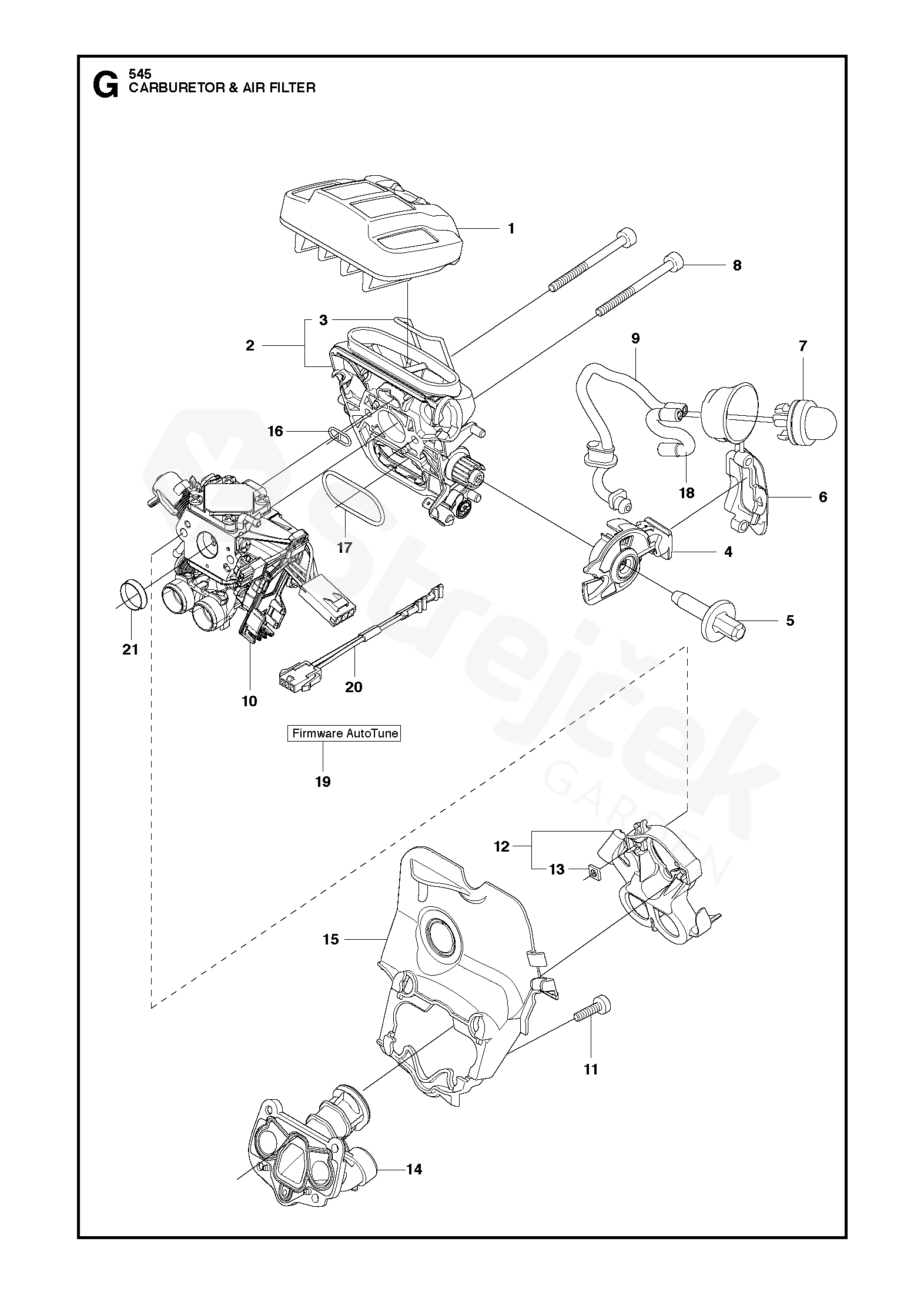 G
545
CARBURETOR & AIR FILTER

1
8
3
2
9
7
16
18
6
17
4
21
5
10
20
Firmware AutoTune
19
12
13
15
11
14

strejček GARDEN