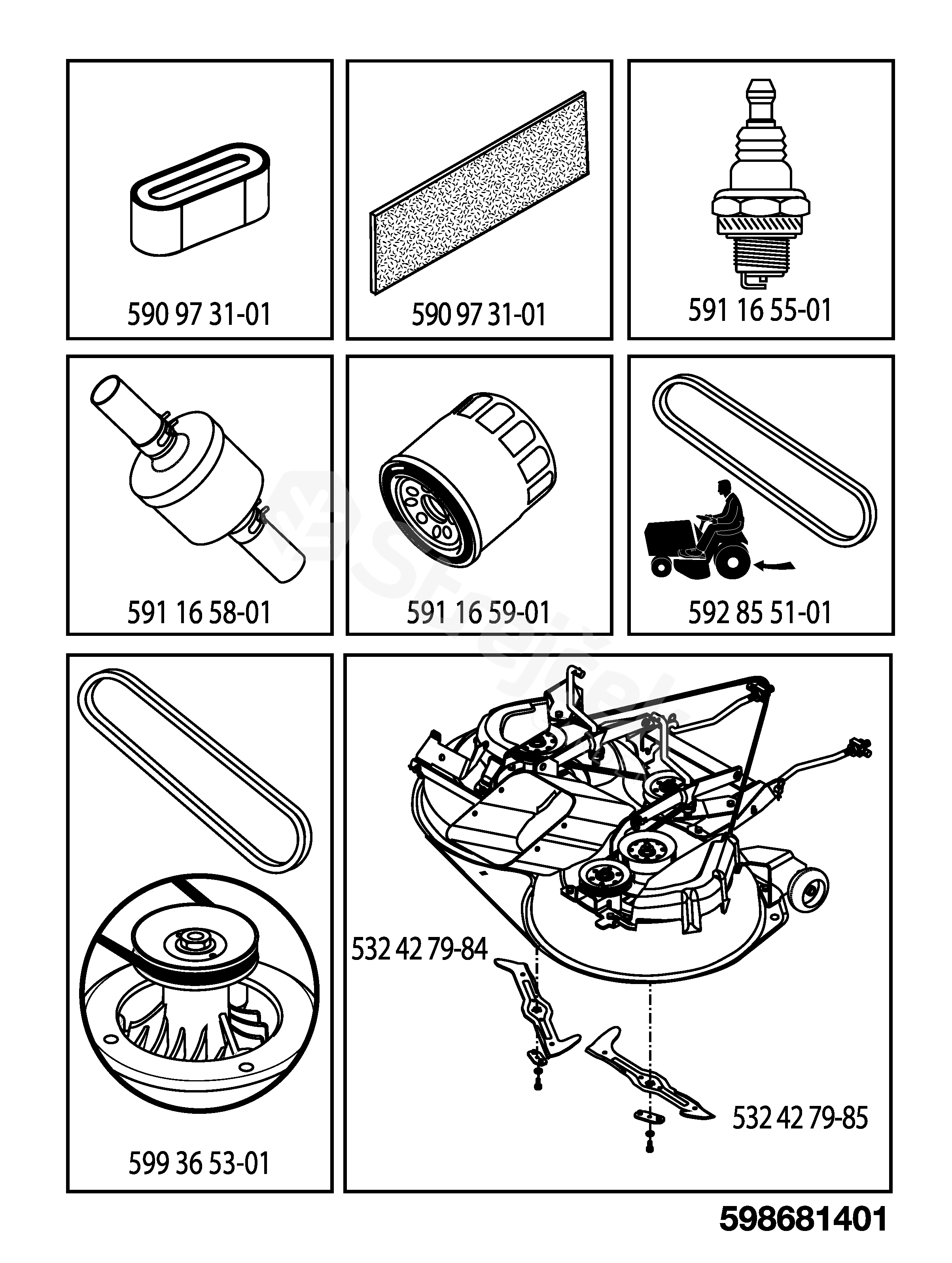 590 97 31-01

590 97 31-01

591 16 55-01

591 16 58-01

591 16 59-01

592 85 51-01

599 36 53-01

532 42 79-84

532 42 79-85

598681401