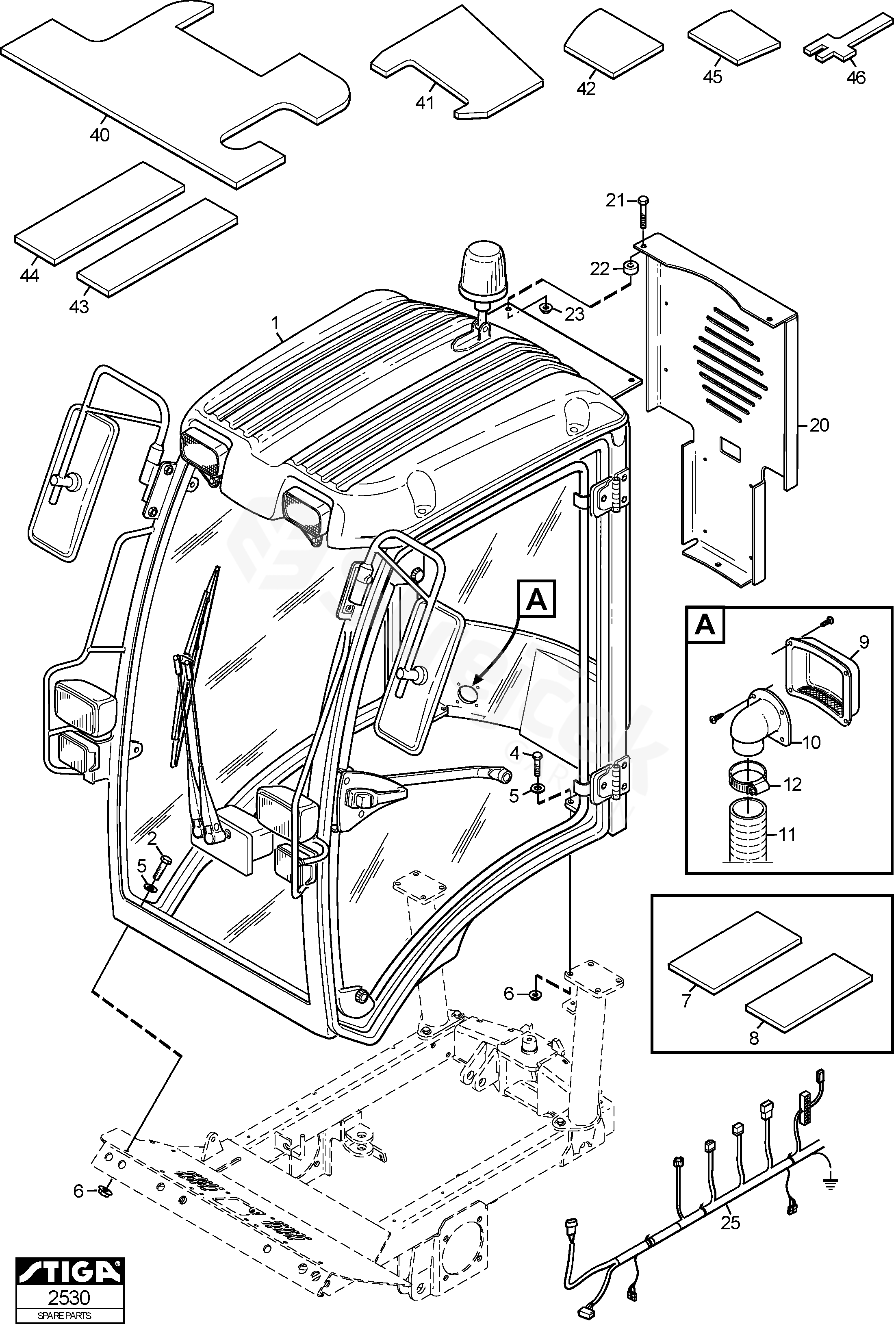 40
41
42
45
46
44
43
21
22
23
1
20
A
A
9
10
12
11
4
5
2
5
6
7
8
6
25
STIGA
2530
SPARE PARTS