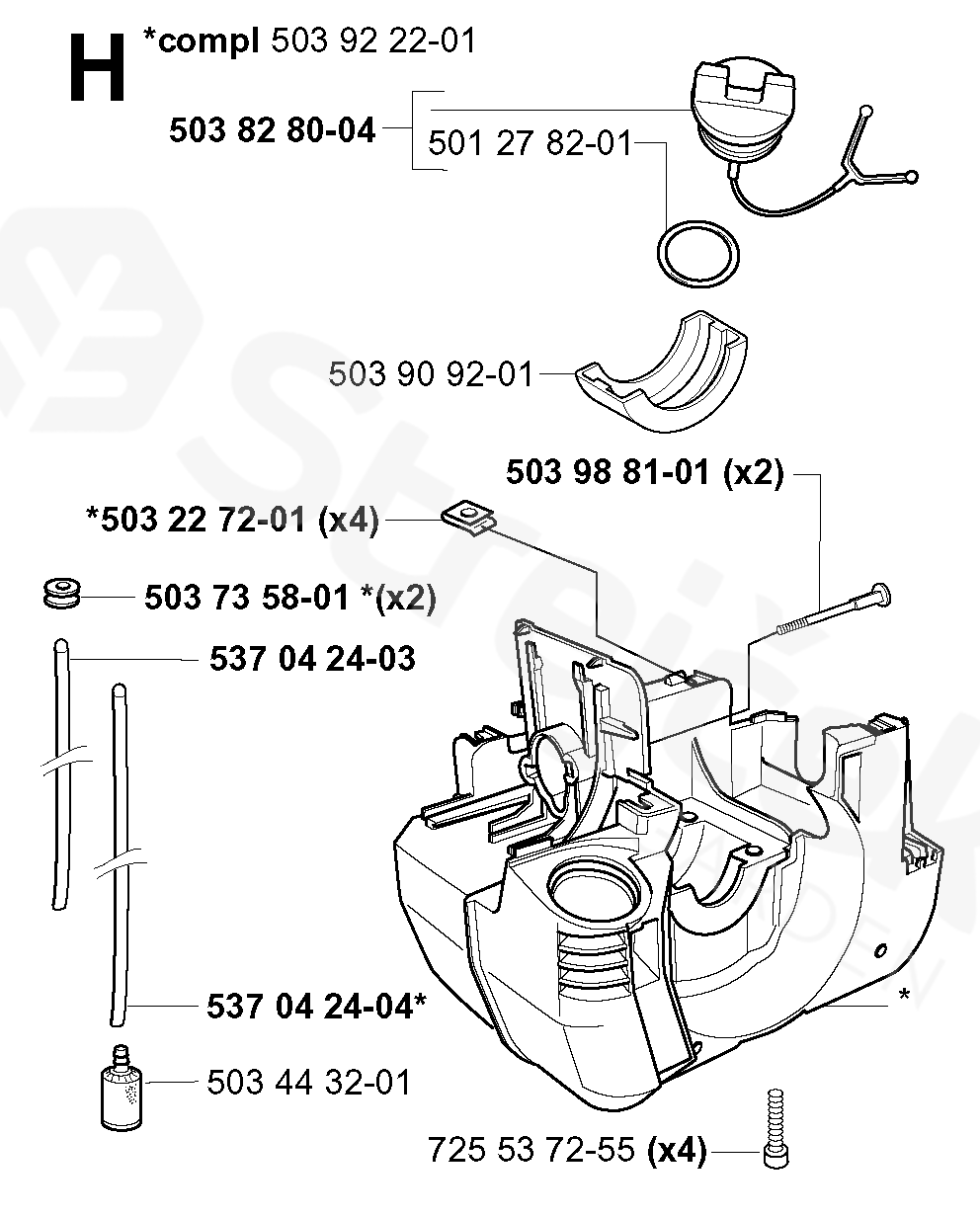 H *compl 503 92 22-01

503 82 80-04

501 27 82-01

503 90 92-01

503 98 81-01 (x2)

*503 22 72-01 (x4)

503 73 58-01 *(x2)

537 04 24-03

537 04 24-04*

*

503 44 32-01

725 53 72-55 (x4)