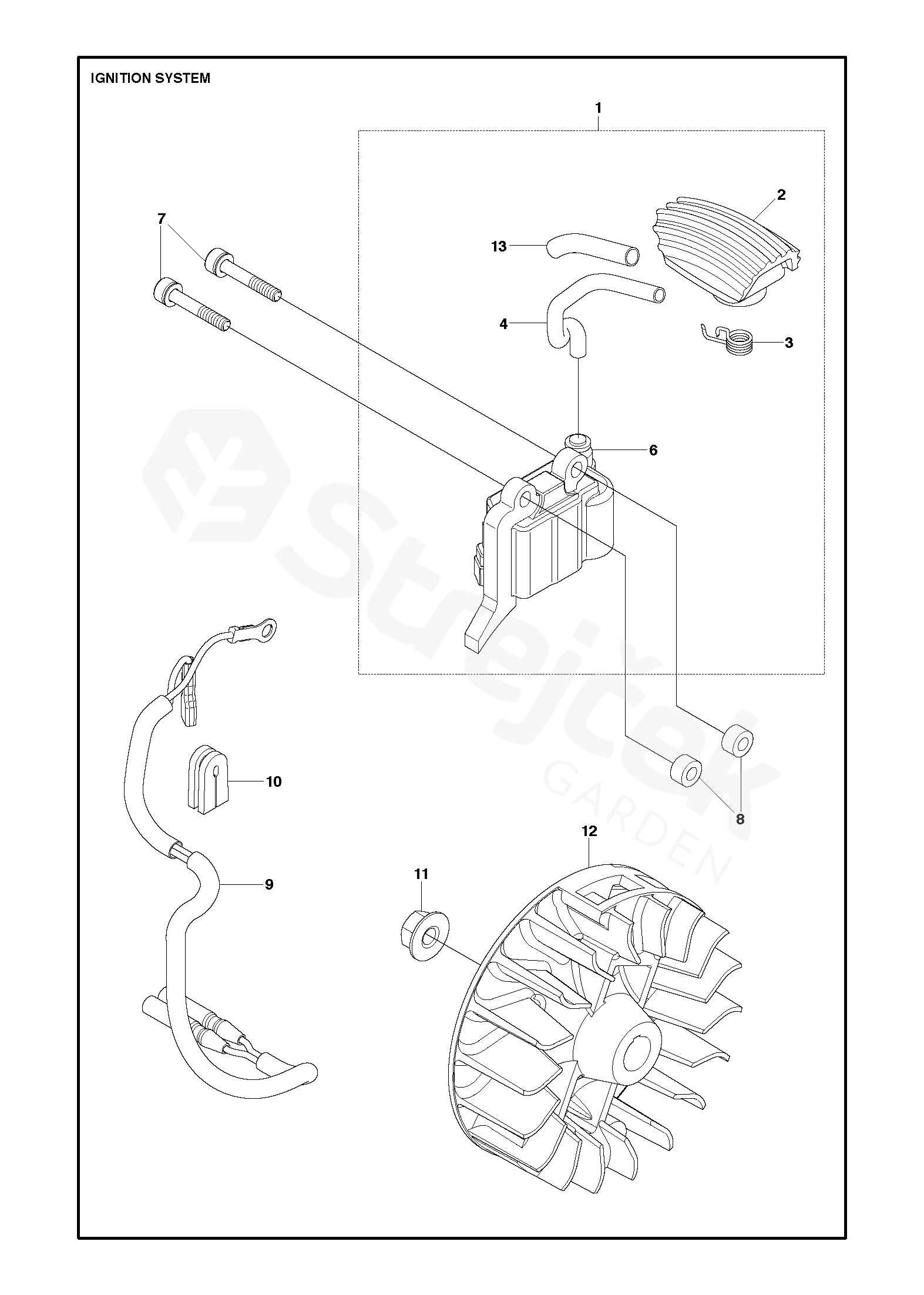 IGNITION SYSTEM

1

2

7

13

4

3

6

Strejček GARDEN

10

8

12

11

9