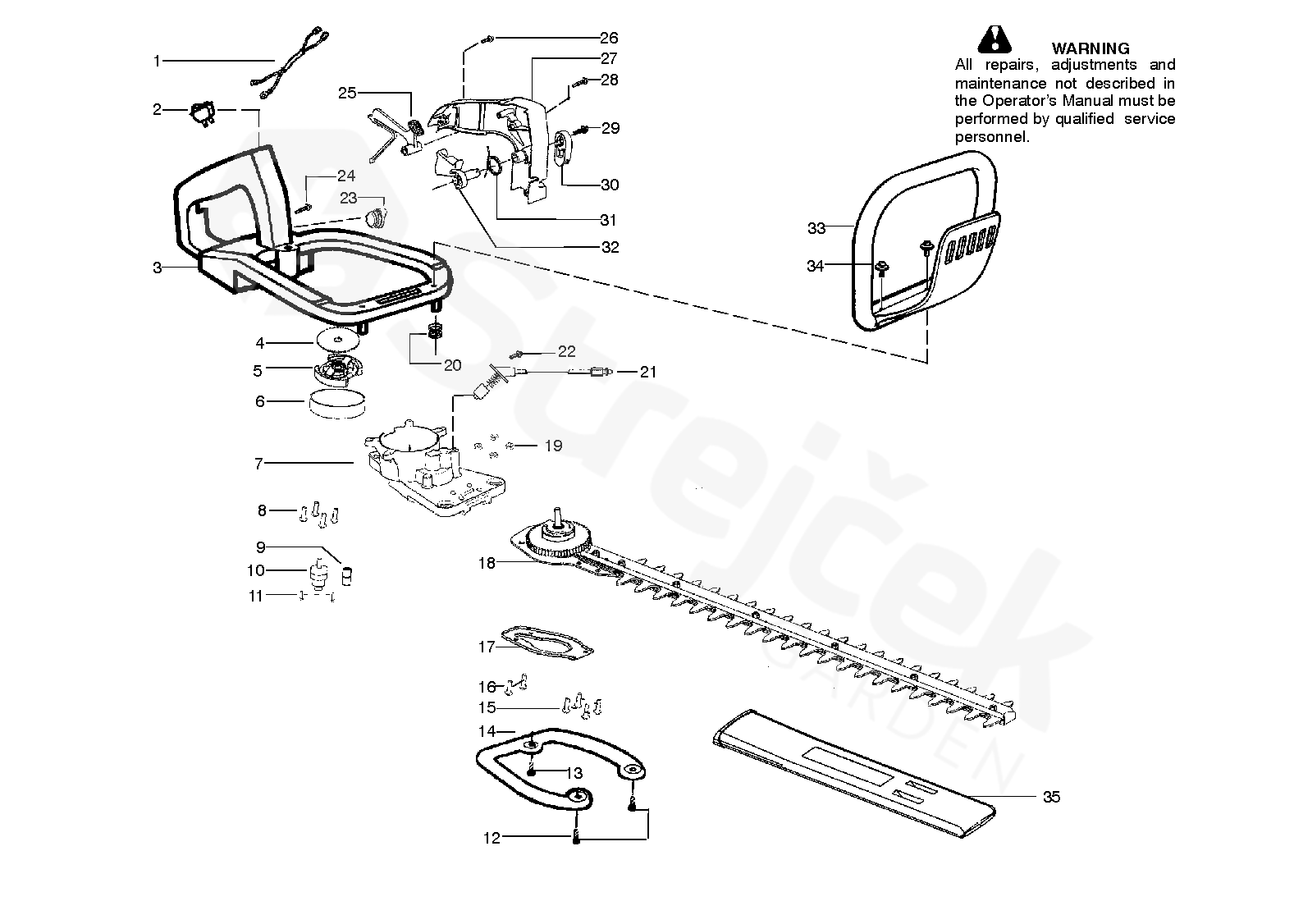 WARNING
All repairs, adjustments and maintenance not described in the Operator's Manual must be performed by qualified service personnel.

1
2
3
4
5
6
7
8
9
10
11
12
13
14
15
16
17
18
19
20
21
22
23
24
25
26
27
28
29
30
31
32
33
34
35

Strejček
GARDEN