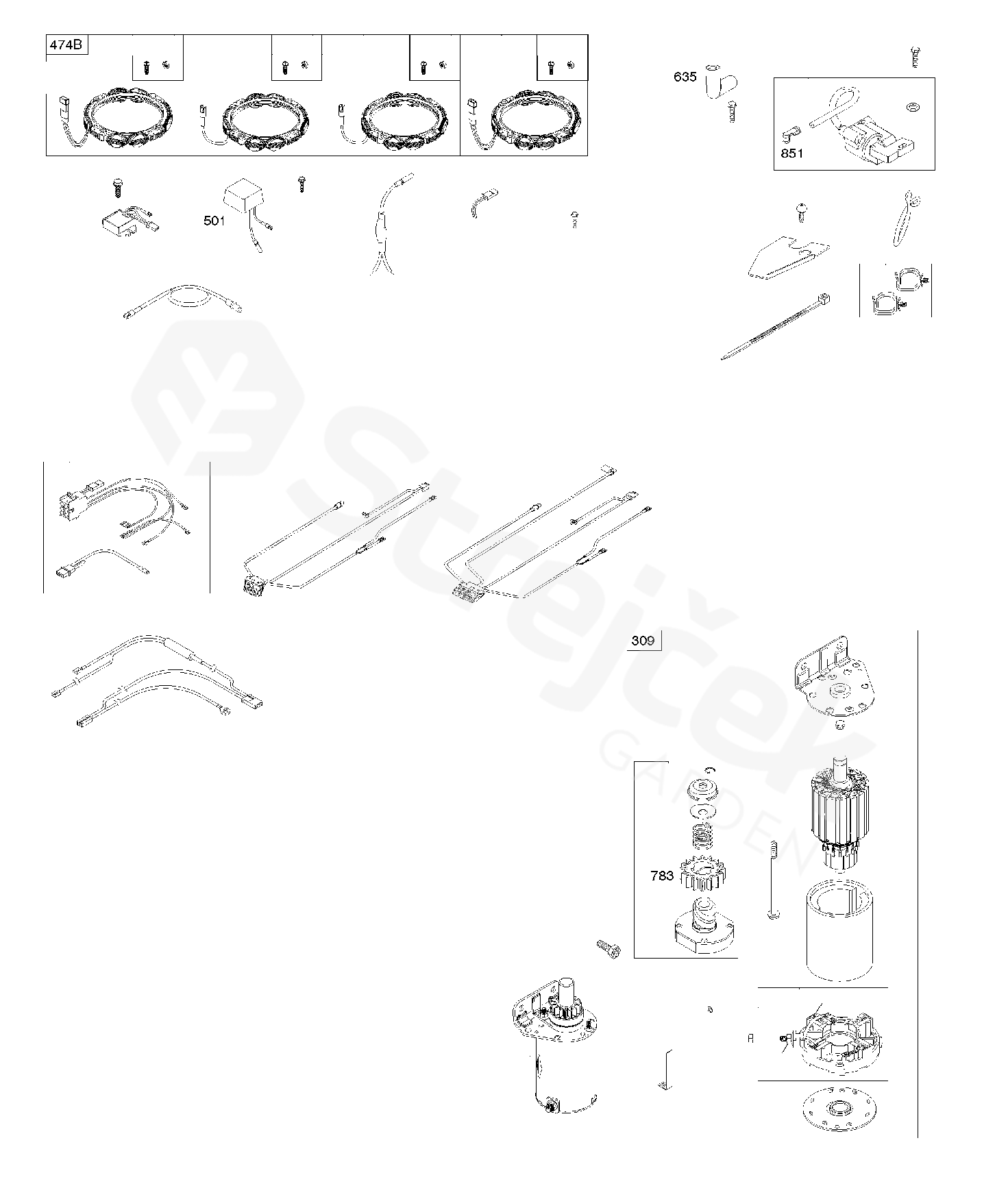 474B

635

851

501

309

783

Strejček
GARDEN