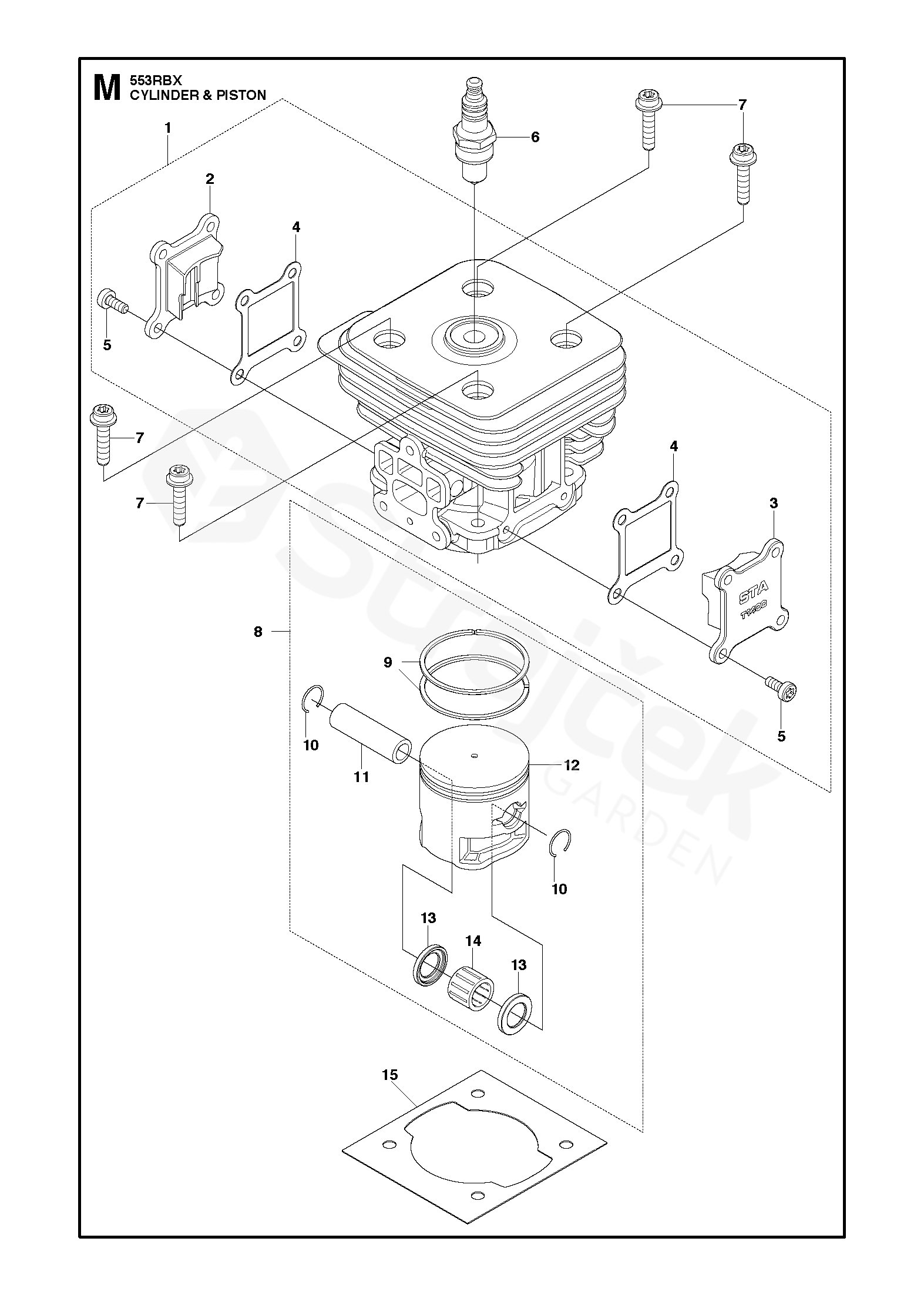 M 553RBX
CYLINDER & PISTON

1
2
4
5
6
7
7
7
7
4
3
STA
T1400
5
8
9
10
11
12
10
13
14
13
15

Strojček
GARDEN