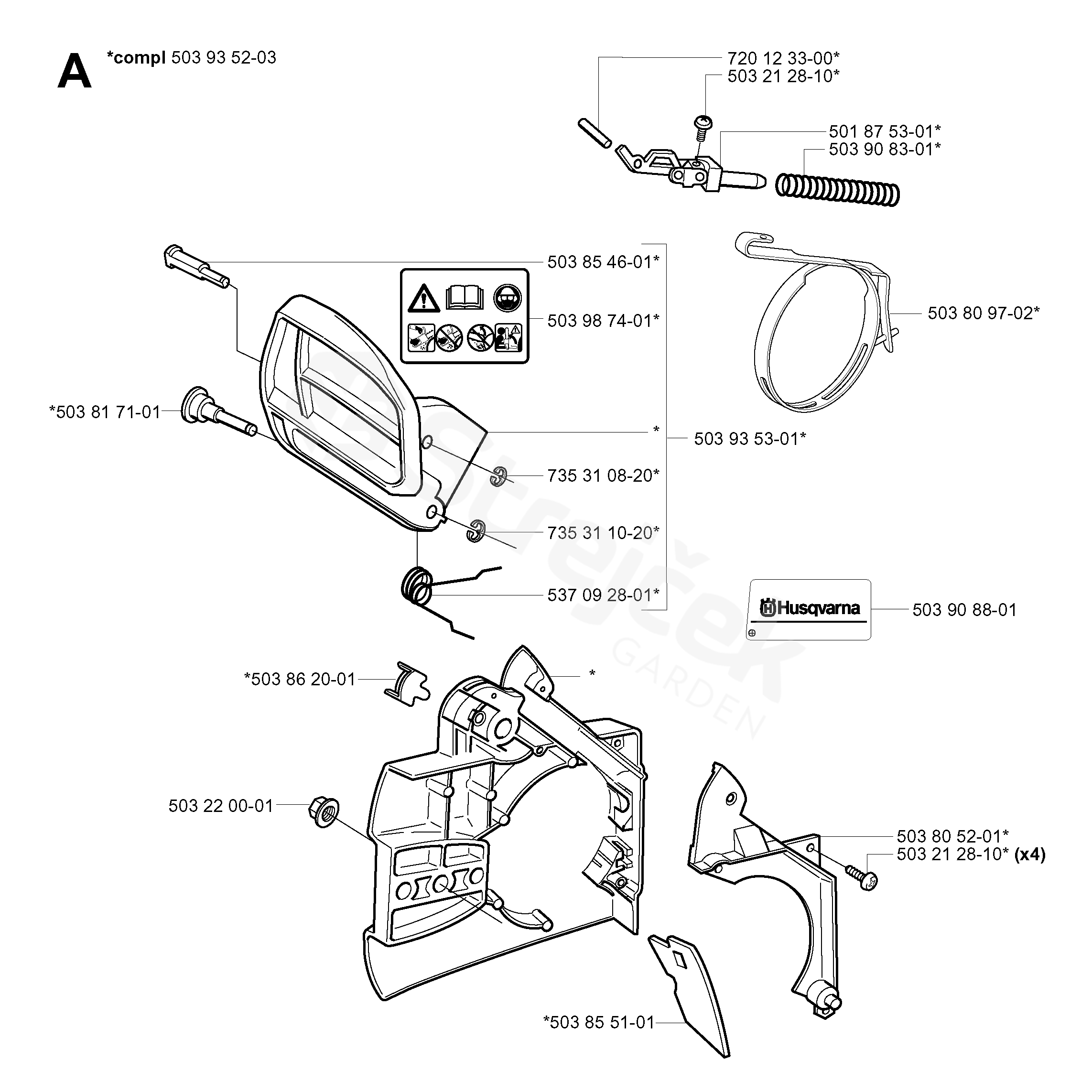 A *compl 503 93 52-03

720 12 33-00*
503 21 28-10*
501 87 53-01*
503 90 83-01*

503 85 46-01*
503 98 74-01*
503 80 97-02*

*503 81 71-01
*
503 93 53-01*
735 31 08-20*
735 31 10-20*
537 09 28-01*

Husqvarna
503 90 88-01

*503 86 20-01
*

503 22 00-01
503 80 52-01*
503 21 28-10* (x4)

*503 85 51-01

strejček GARDEN