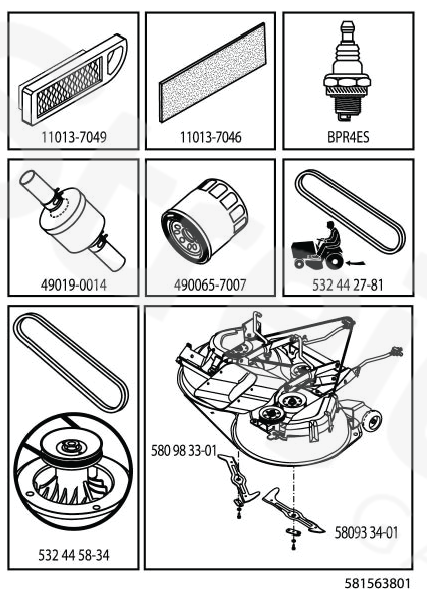 11013-7049

11013-7046

BPR4ES

49019-0014

490065-7007

532 44 27-81

532 44 58-34

580 98 33-01

58093 34-01

581563801