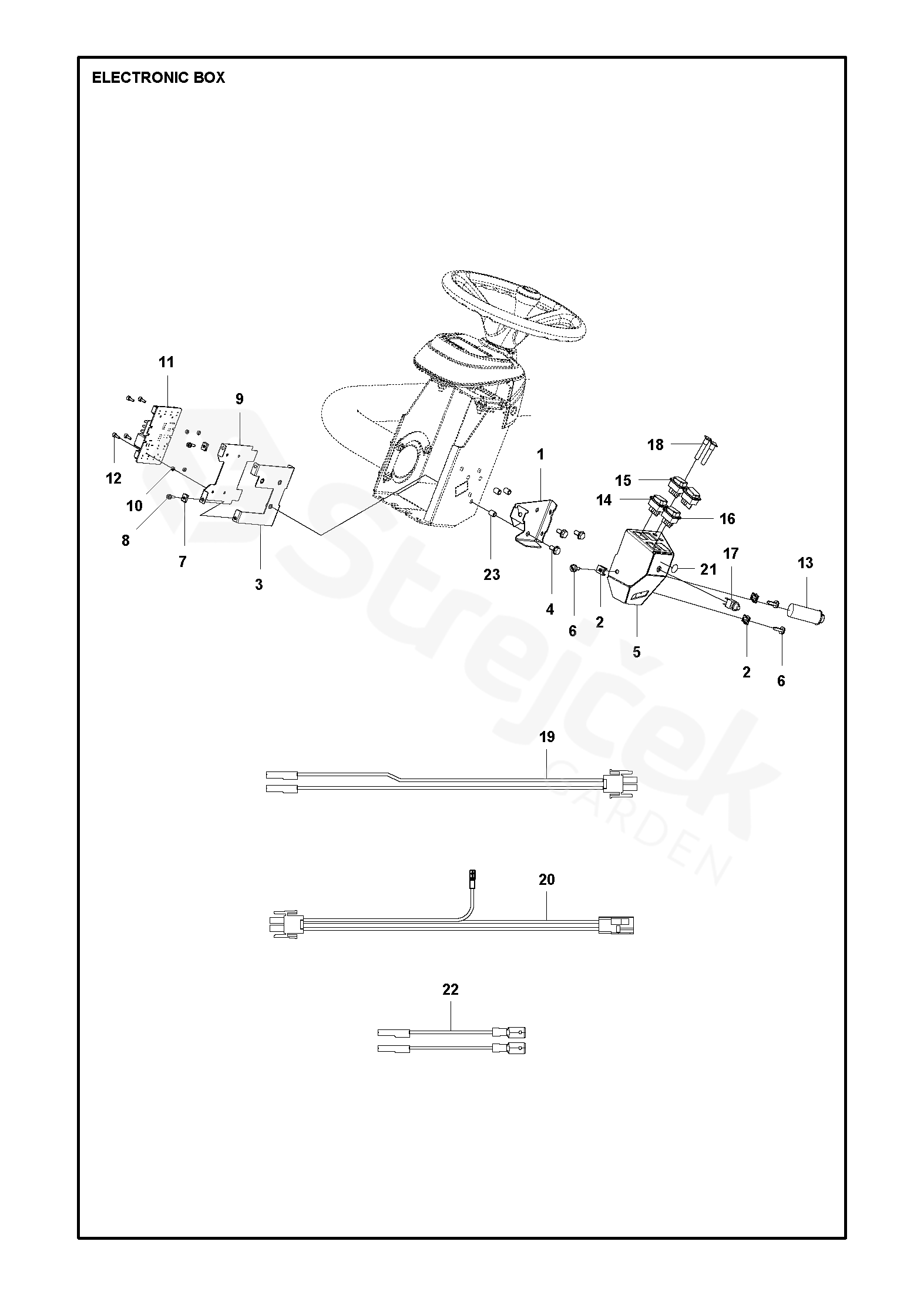 ELECTRONIC BOX

11
9
12
10
8
7
3
1
23
4
18
15
14
16
17
21
13
6
2
5
2
6

19

20

22

Strejček GARDEN