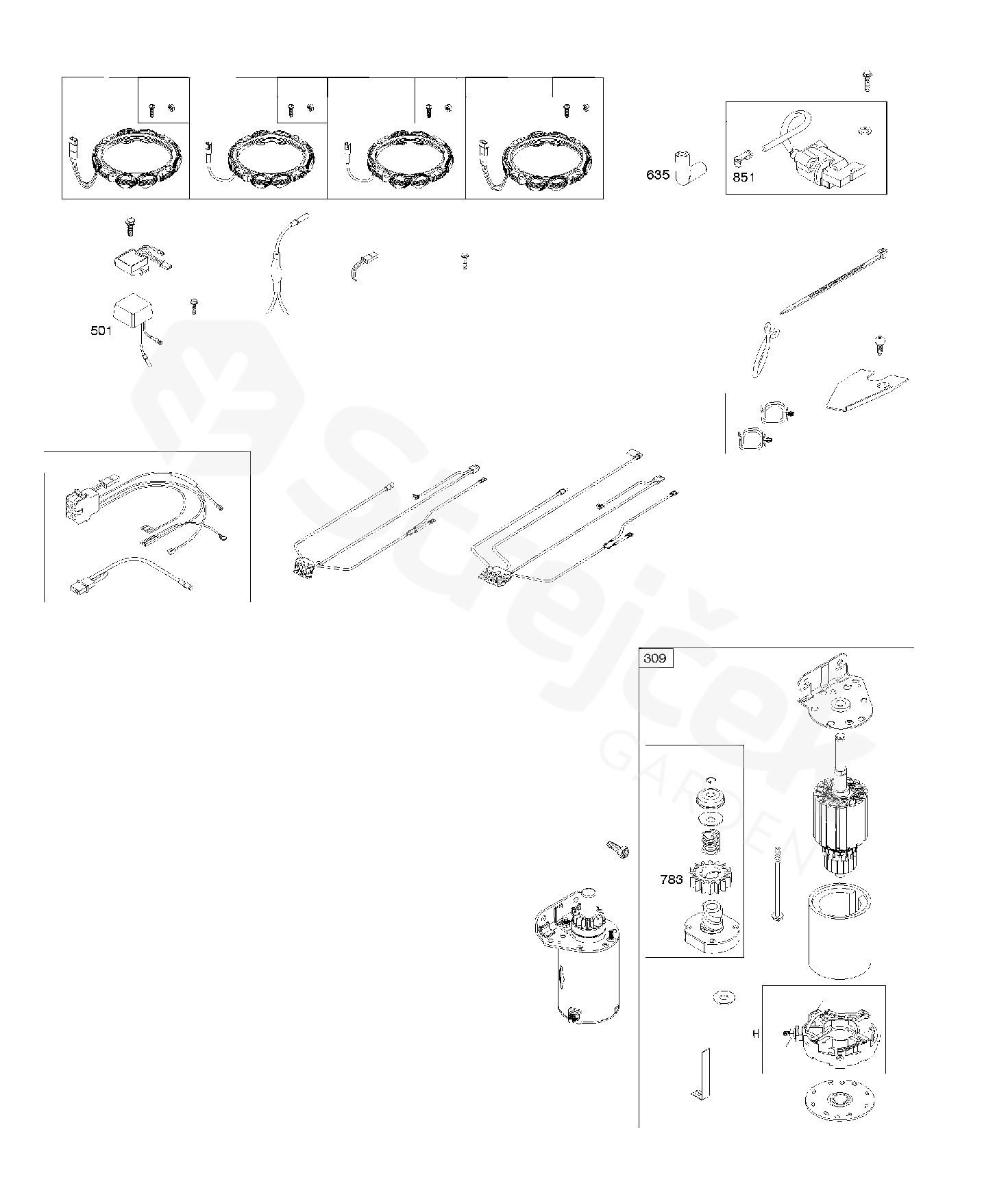 635

851

501

309

783

H

Stejček GARDEN