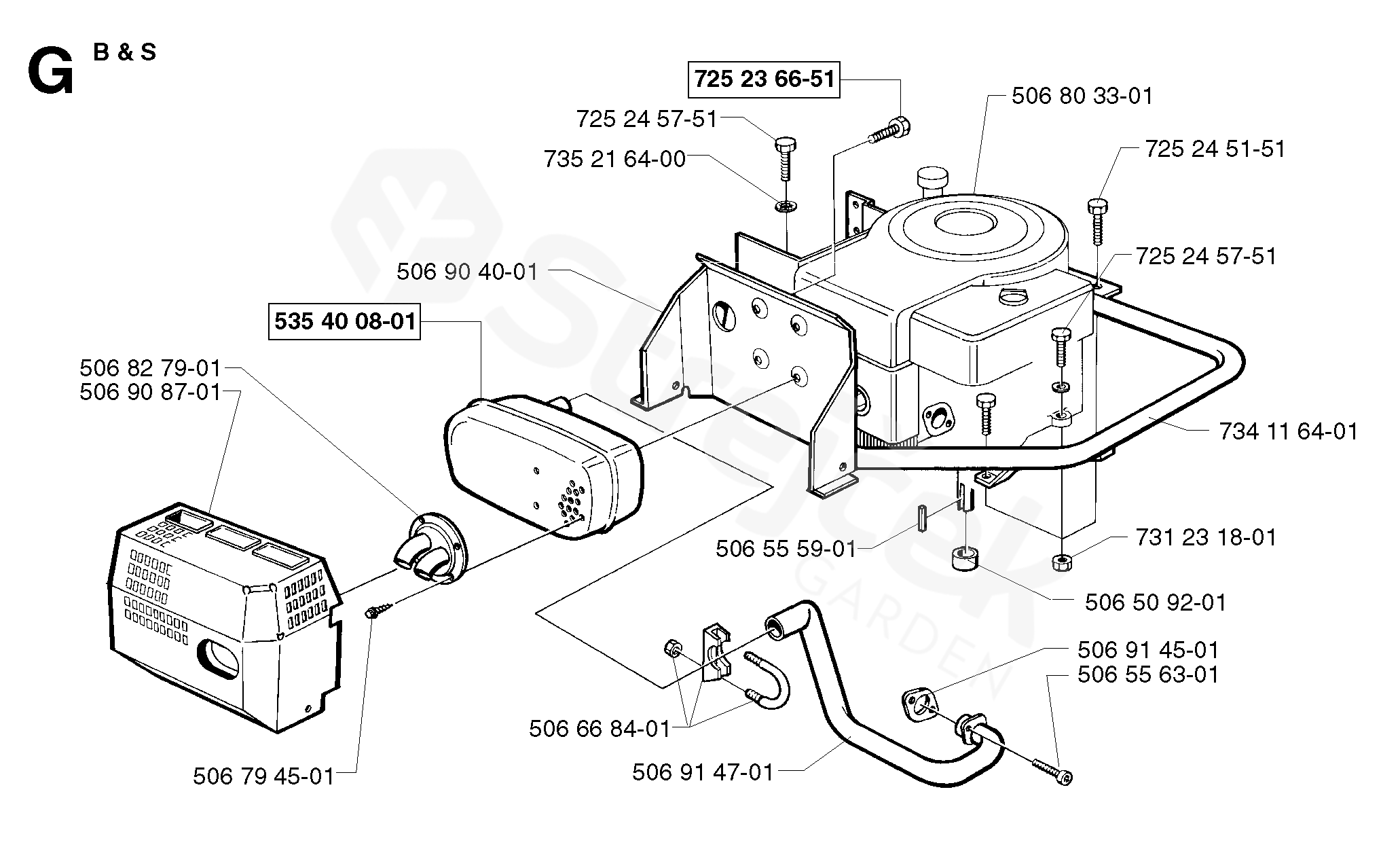 G B & S

725 23 66-51

506 80 33-01

725 24 57-51

735 21 64-00

725 24 51-51

725 24 57-51

506 90 40-01

535 40 08-01

506 82 79-01
506 90 87-01

734 11 64-01

731 23 18-01

506 55 59-01

506 50 92-01

506 91 45-01
506 55 63-01

506 66 84-01

506 91 47-01

506 79 45-01

Stiga GARDEN