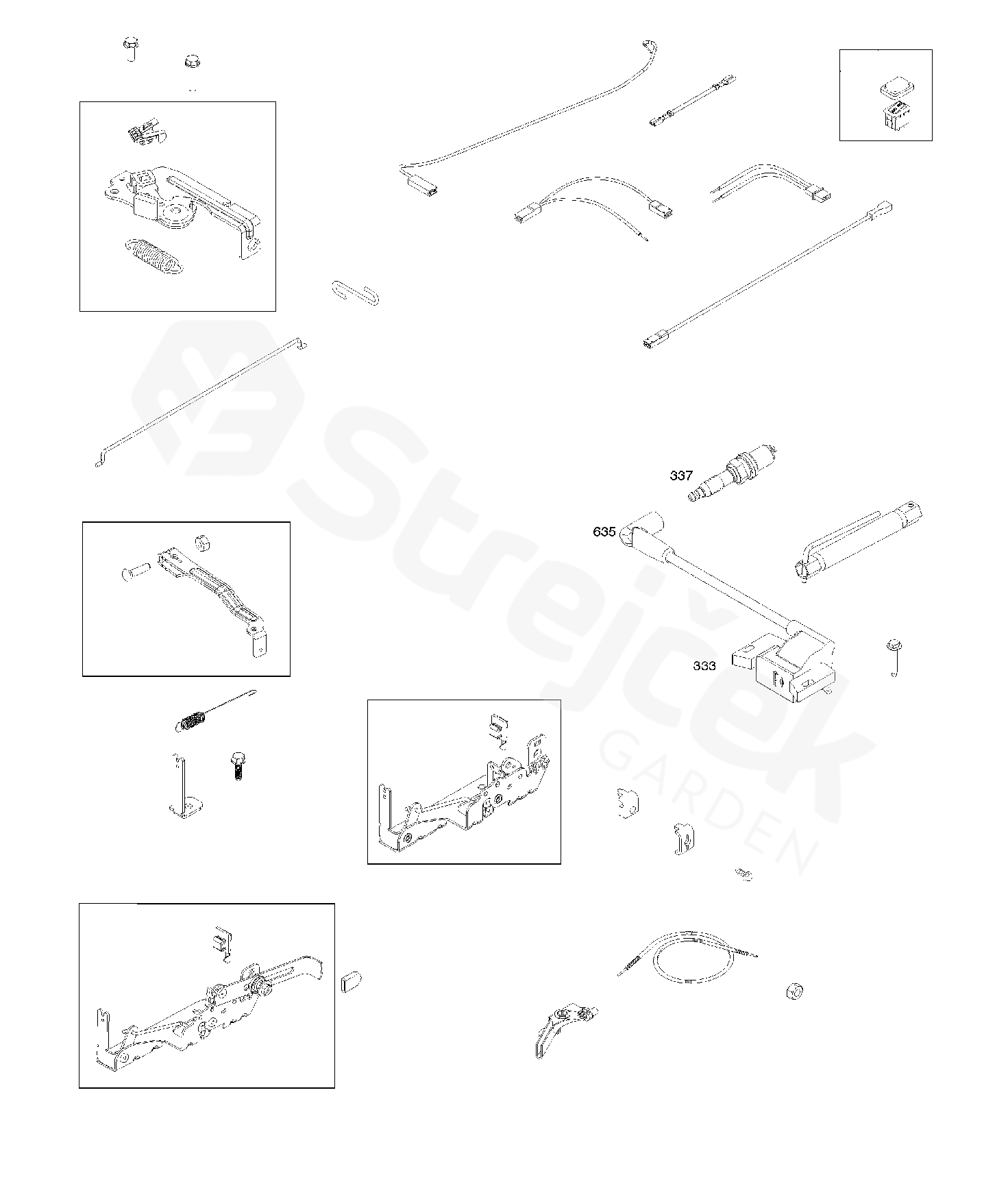 337
635
333
Strejček GARDEN