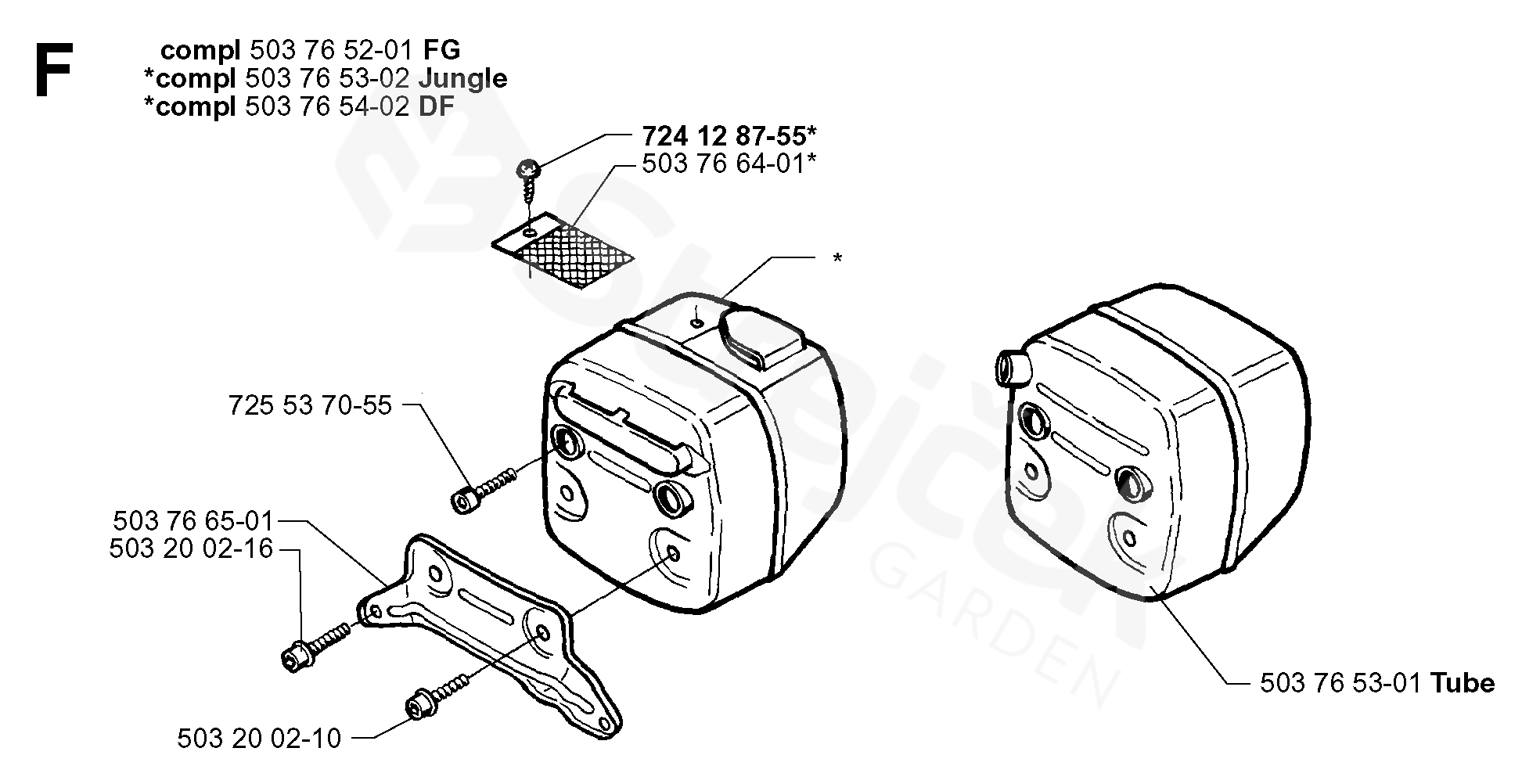 F

compl 503 76 52-01 FG
*compl 503 76 53-02 Jungle
*compl 503 76 54-02 DF

724 12 87-55*
503 76 64-01*

*

725 53 70-55

503 76 65-01
503 20 02-16

503 20 02-10

503 76 53-01 Tube

GARDEN