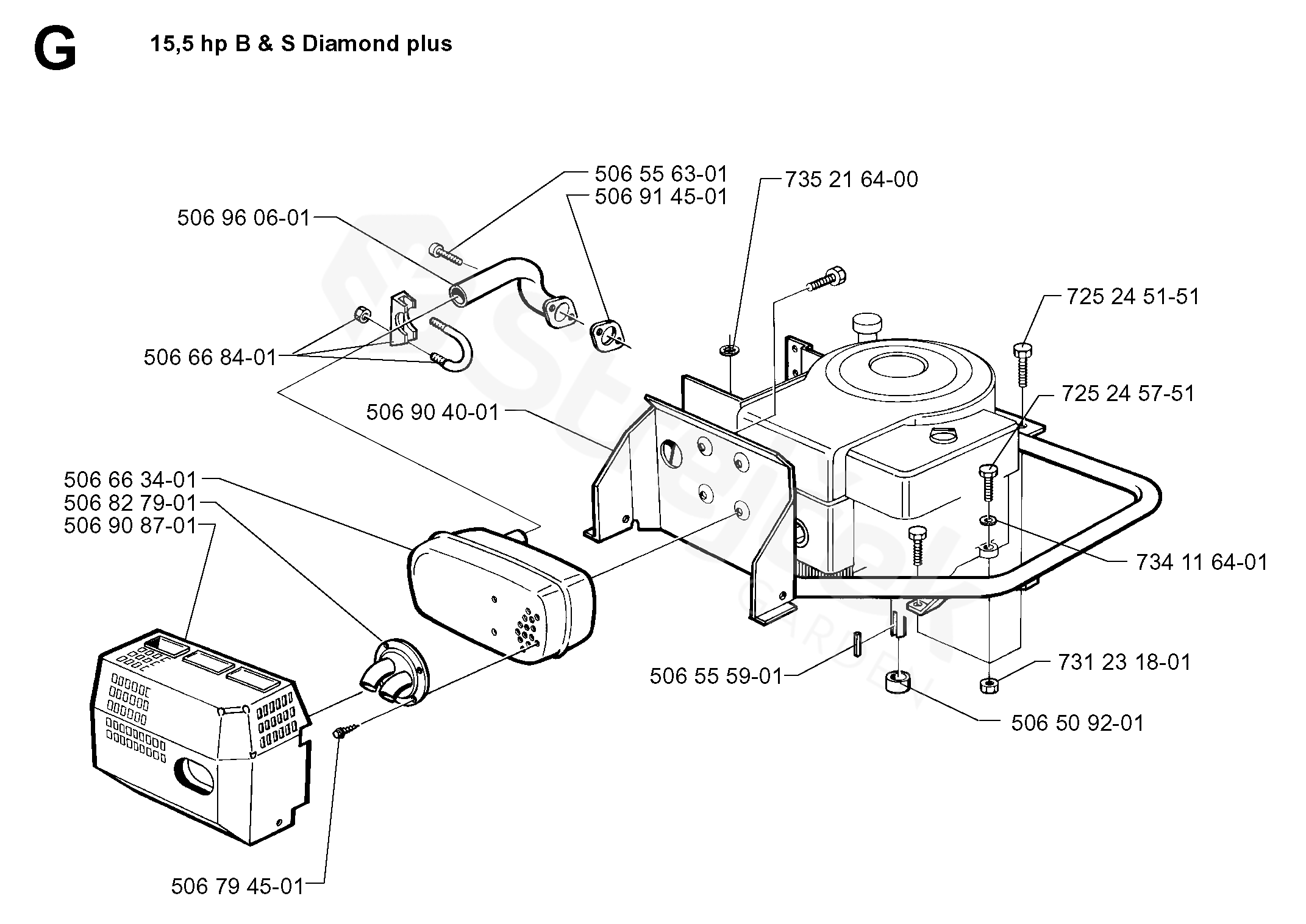 G

15,5 hp B & S Diamond plus

506 55 63-01
506 91 45-01
735 21 64-00
506 96 06-01
725 24 51-51
506 66 84-01
725 24 57-51
506 90 40-01
506 66 34-01
506 82 79-01
506 90 87-01
734 11 64-01
731 23 18-01
506 55 59-01
506 50 92-01
506 79 45-01

GARDEN