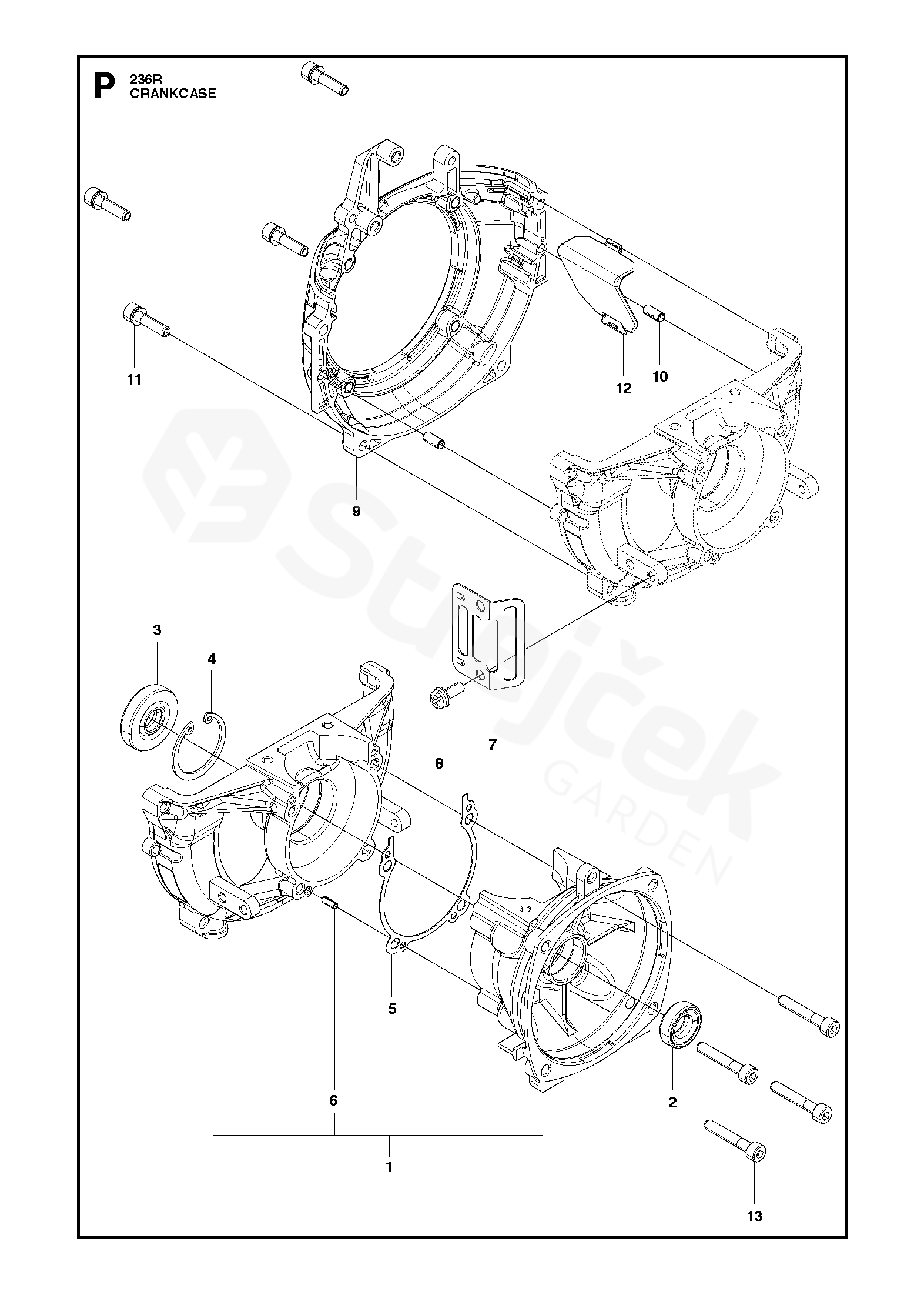 P
236R
CRANKCASE

11
12
10
9
3
4
8
7
5
6
2
1
13

Strojček
GARDEN