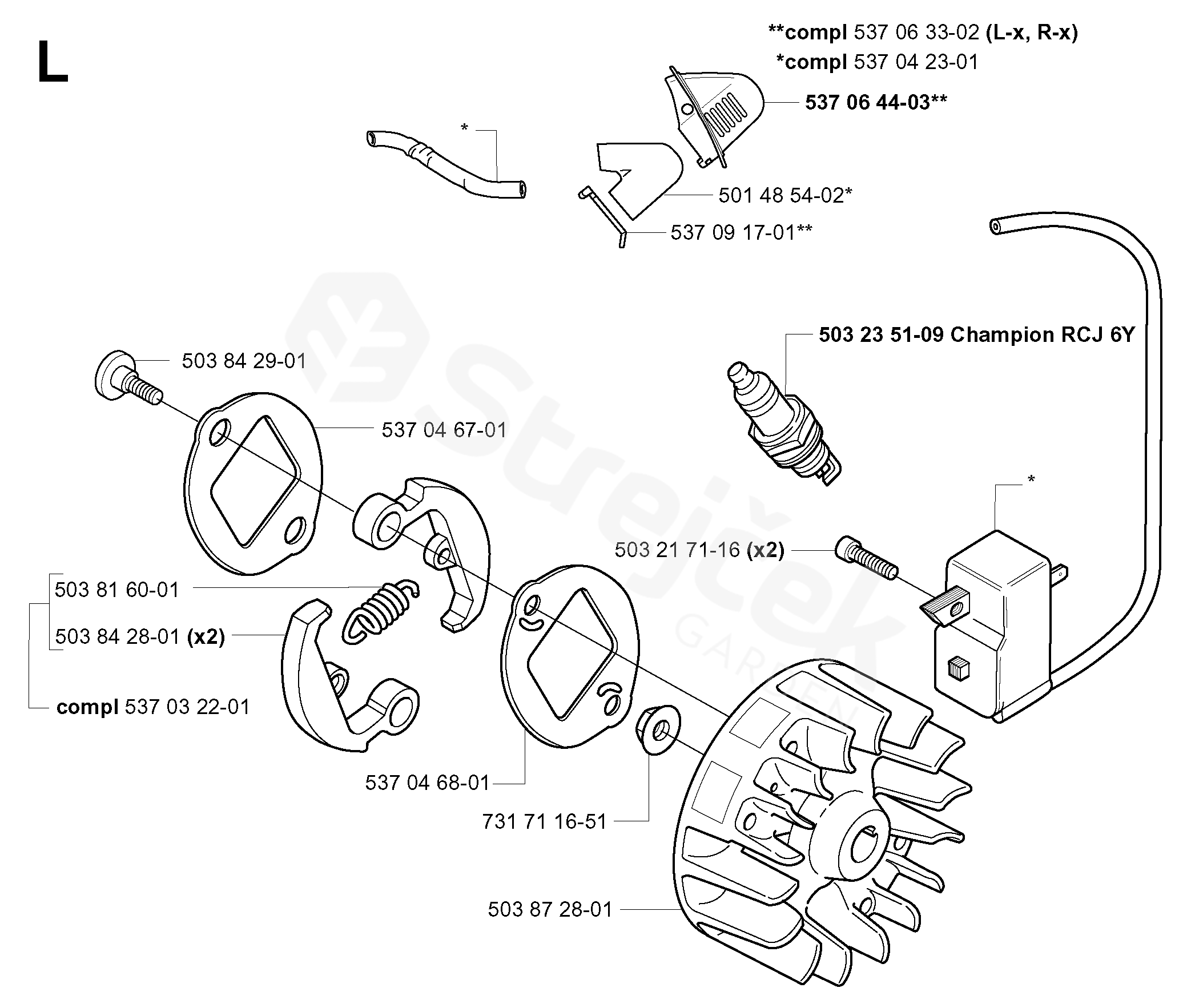 L

**compl 537 06 33-02 (L-x, R-x)
*compl 537 04 23-01

537 06 44-03**

*

501 48 54-02*

537 09 17-01**

503 23 51-09 Champion RCJ 6Y

503 84 29-01

537 04 67-01

*

503 21 71-16 (x2)

503 81 60-01

503 84 28-01 (x2)

compl 537 03 22-01

537 04 68-01

731 71 16-51

503 87 28-01

Strejček GARDEN