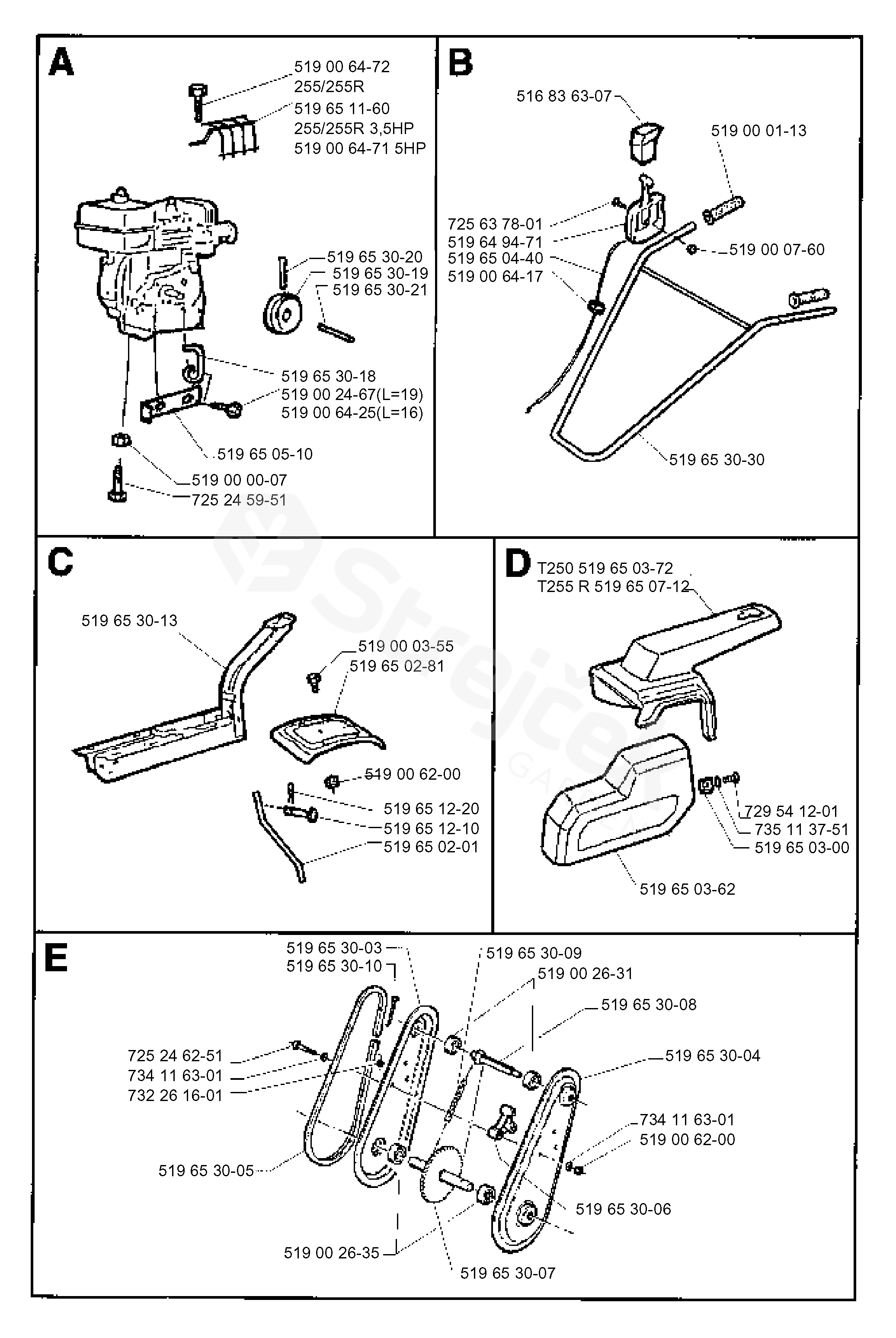 A

519 00 64-72
255/255R
519 65 11-60
255/255R 3,5HP
519 00 64-71 5HP
519 65 30-20
519 65 30-19
519 65 30-21
519 65 30-18
519 00 24-67(L=19)
519 00 64-25(L=16)
519 65 05-10
519 00 00-07
725 24 59-51

B

516 83 63-07
519 00 01-13
725 63 78-01
519 64 94-71
519 65 04-40
519 00 64-17
519 00 07-60
519 65 30-30

C

519 65 30-13
519 00 03-55
519 65 02-81
519 00 62-00
519 65 12-20
519 65 12-10
519 65 02-01

D

T250 519 65 03-72
T255 R 519 65 07-12
729 54 12-01
735 11 37-51
519 65 03-00
519 65 03-62

E

519 65 30-03
519 65 30-10
519 65 30-09
519 00 26-31
519 65 30-08
519 65 30-04
725 24 62-51
734 11 63-01
732 26 16-01
734 11 63-01
519 00 62-00
519 65 30-05
519 65 30-06
519 00 26-35
519 65 30-07

Strejček GARDEN