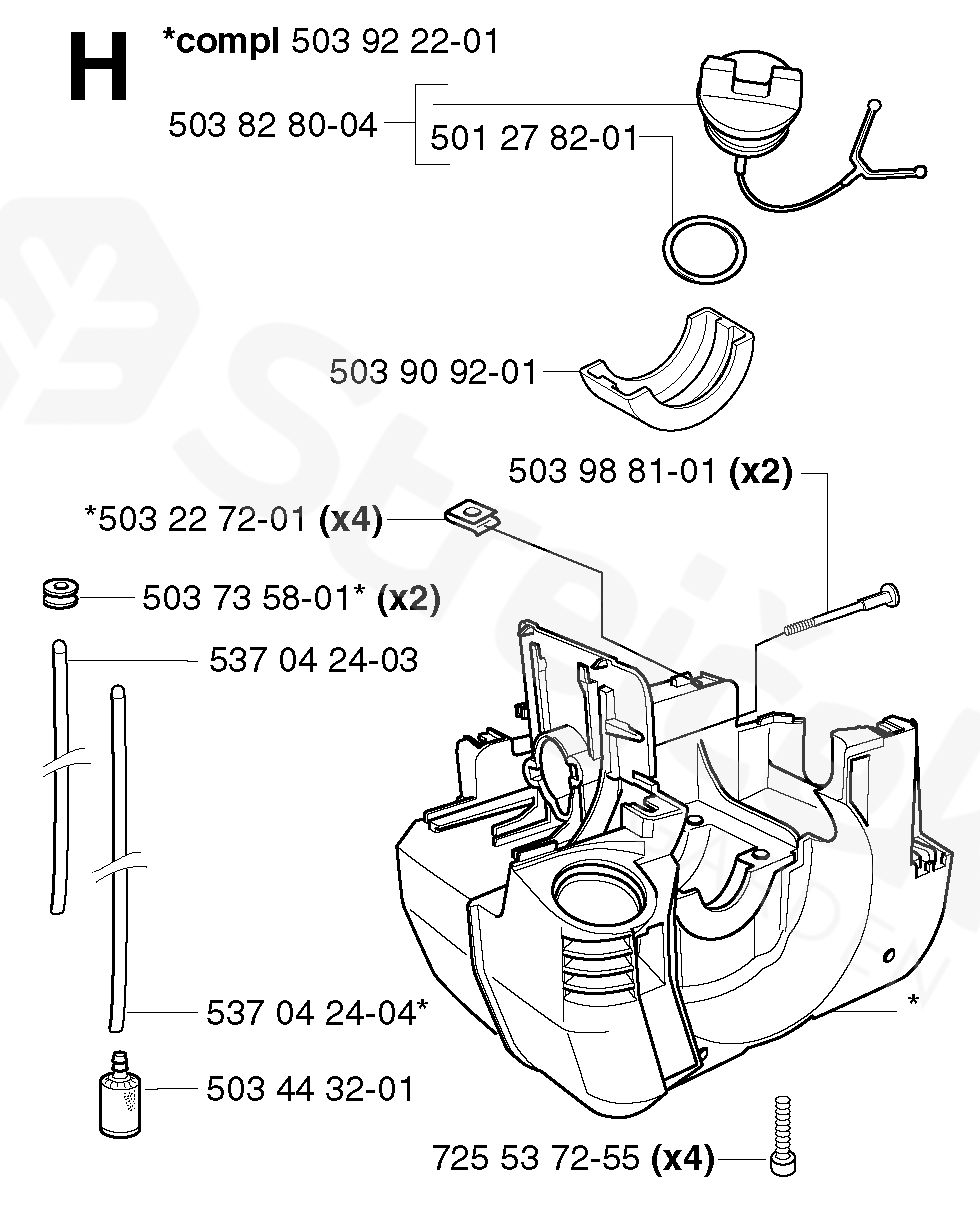 H *compl 503 92 22-01

503 82 80-04

501 27 82-01

503 90 92-01

503 98 81-01 (x2)

*503 22 72-01 (x4)

503 73 58-01* (x2)

537 04 24-03

537 04 24-04*

*

503 44 32-01

725 53 72-55 (x4)