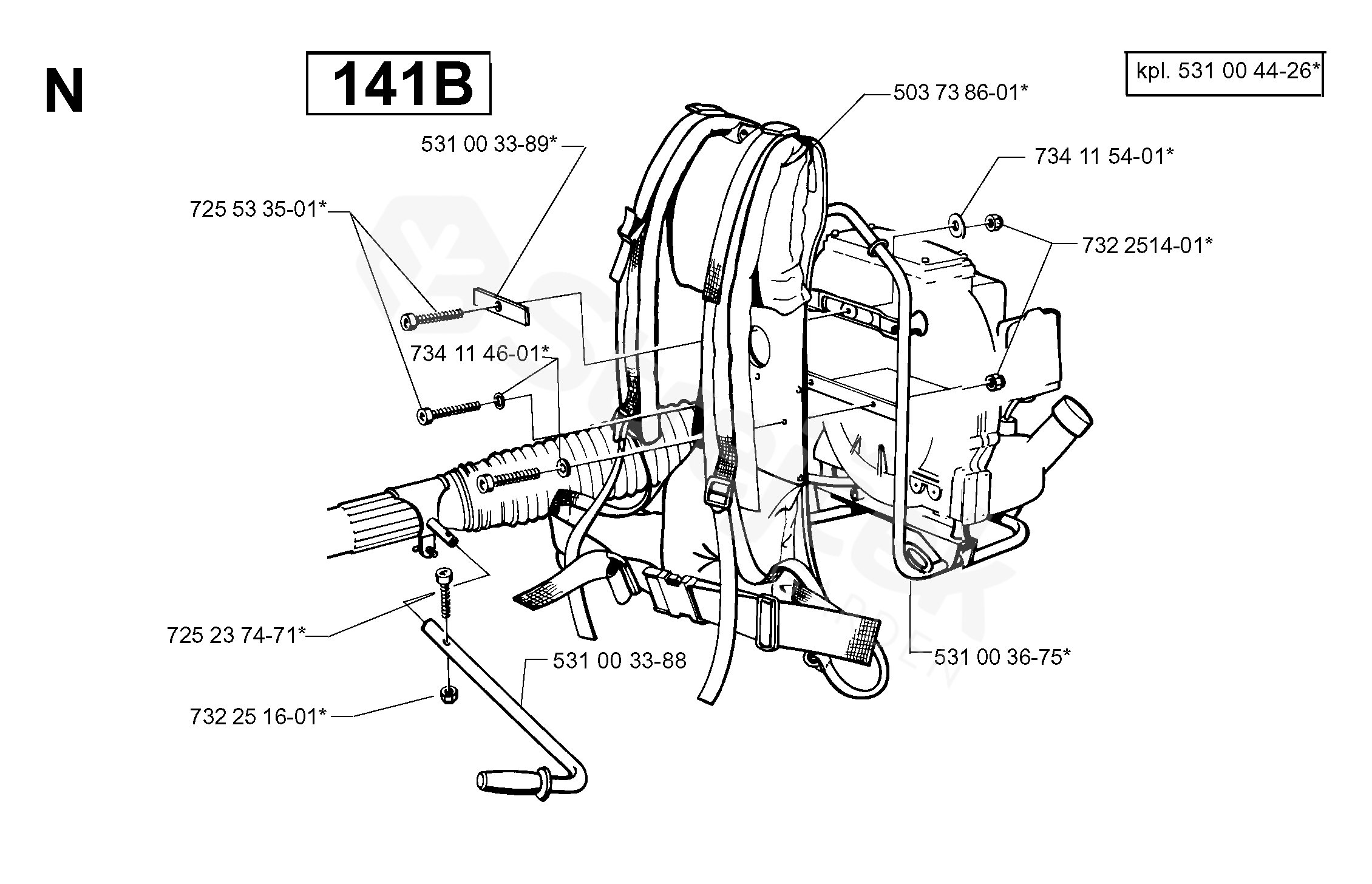 N

141B

kpl. 531 00 44-26*

503 73 86-01*

531 00 33-89*

734 11 54-01*

725 53 35-01*

732 2514-01*

734 11 46-01*

725 23 74-71*

531 00 33-88

531 00 36-75*

732 25 16-01*