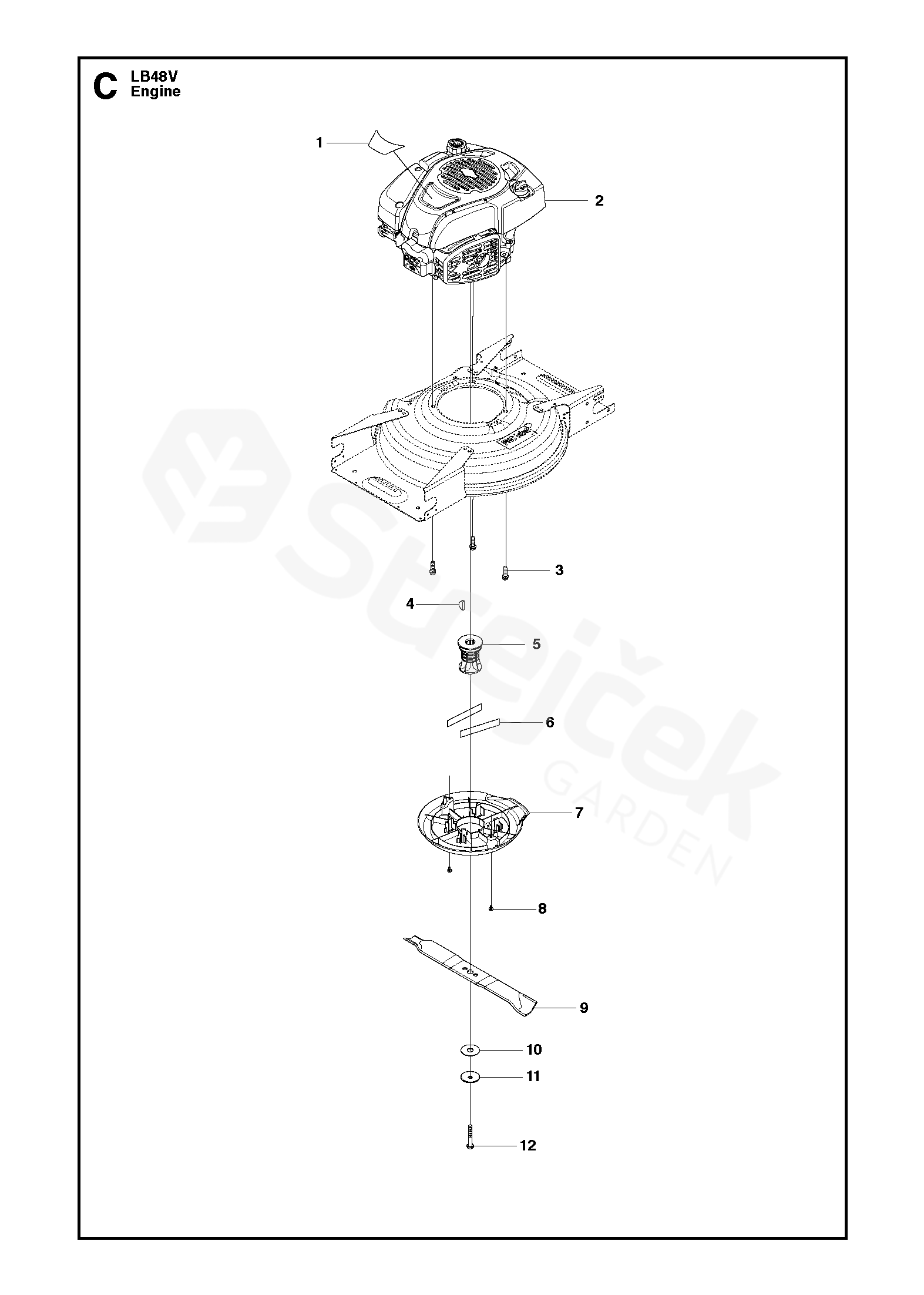 C LB48V
Engine

1
2
3
4
5
6
7
8
9
10
11
12

Strejček
GARDEN