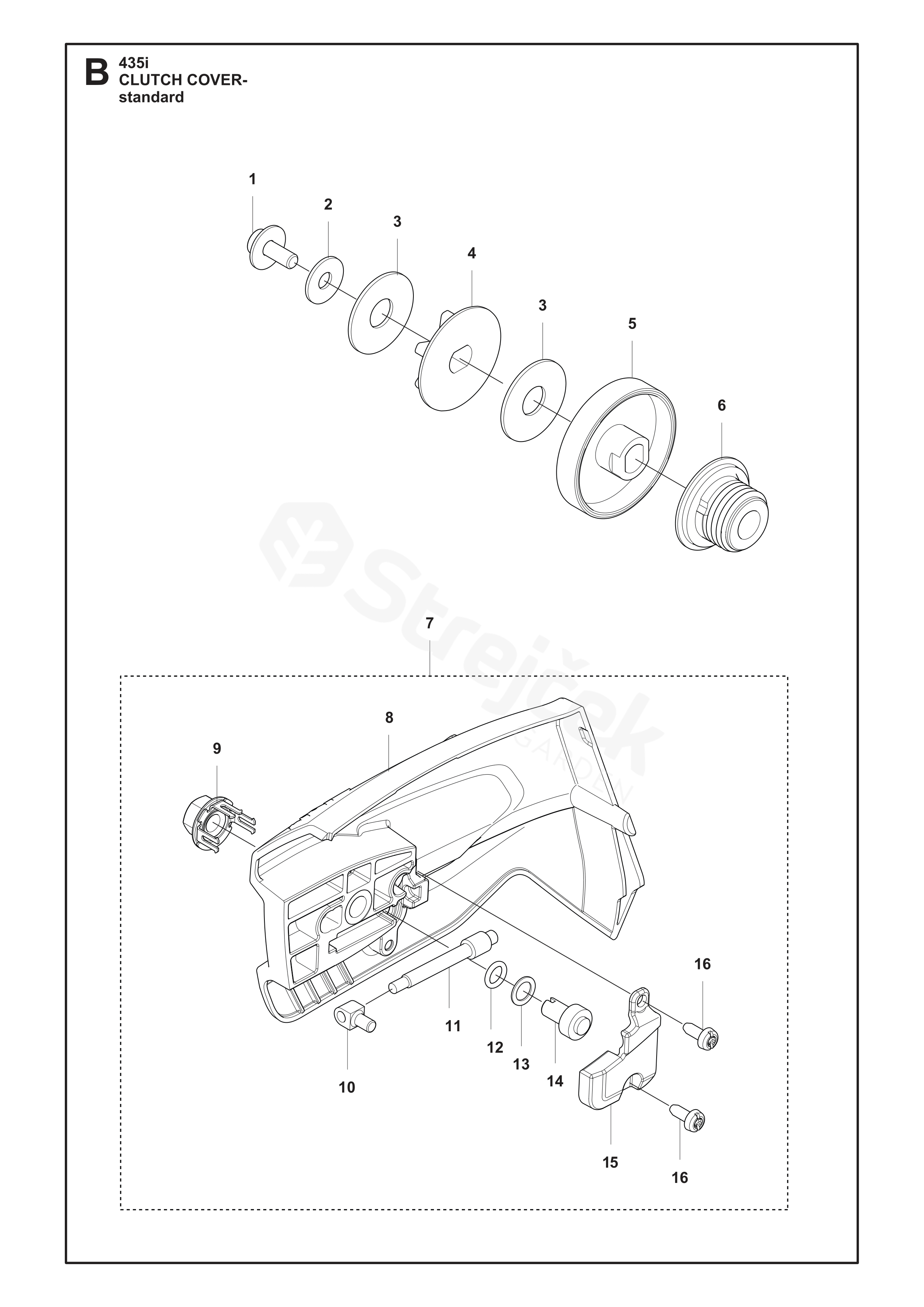 B 435i
CLUTCH COVER-
standard

1
2
3
4
3
5
6

Strejček
GARDEN

7
8
9
16
11
12
13
14
10
15
16