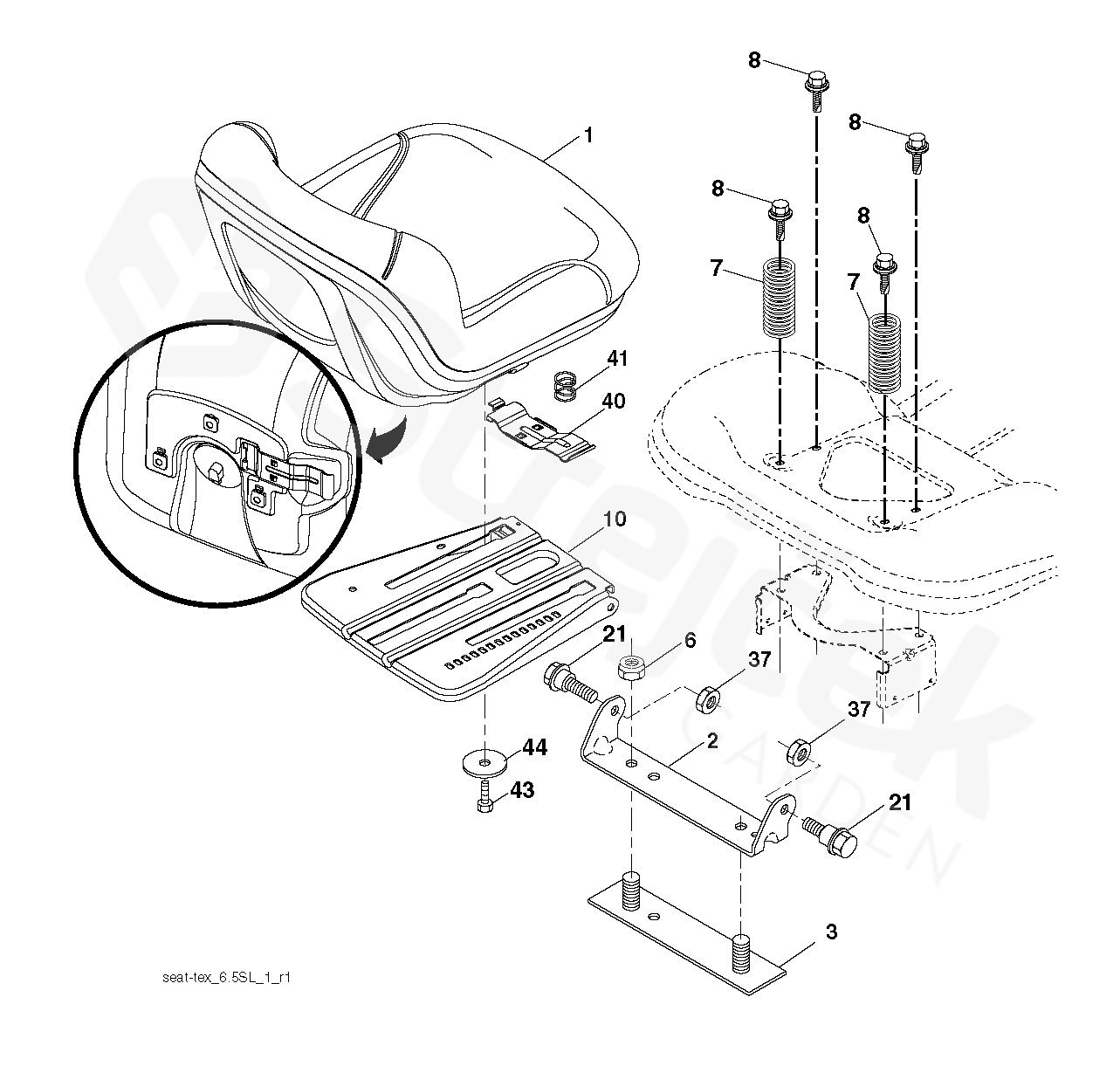 8
8
1
8
8
7
7
41
40
10
21
6
37
37
2
44
43
21
3
seat-tex_6.5SL_1_r1
GARDEN