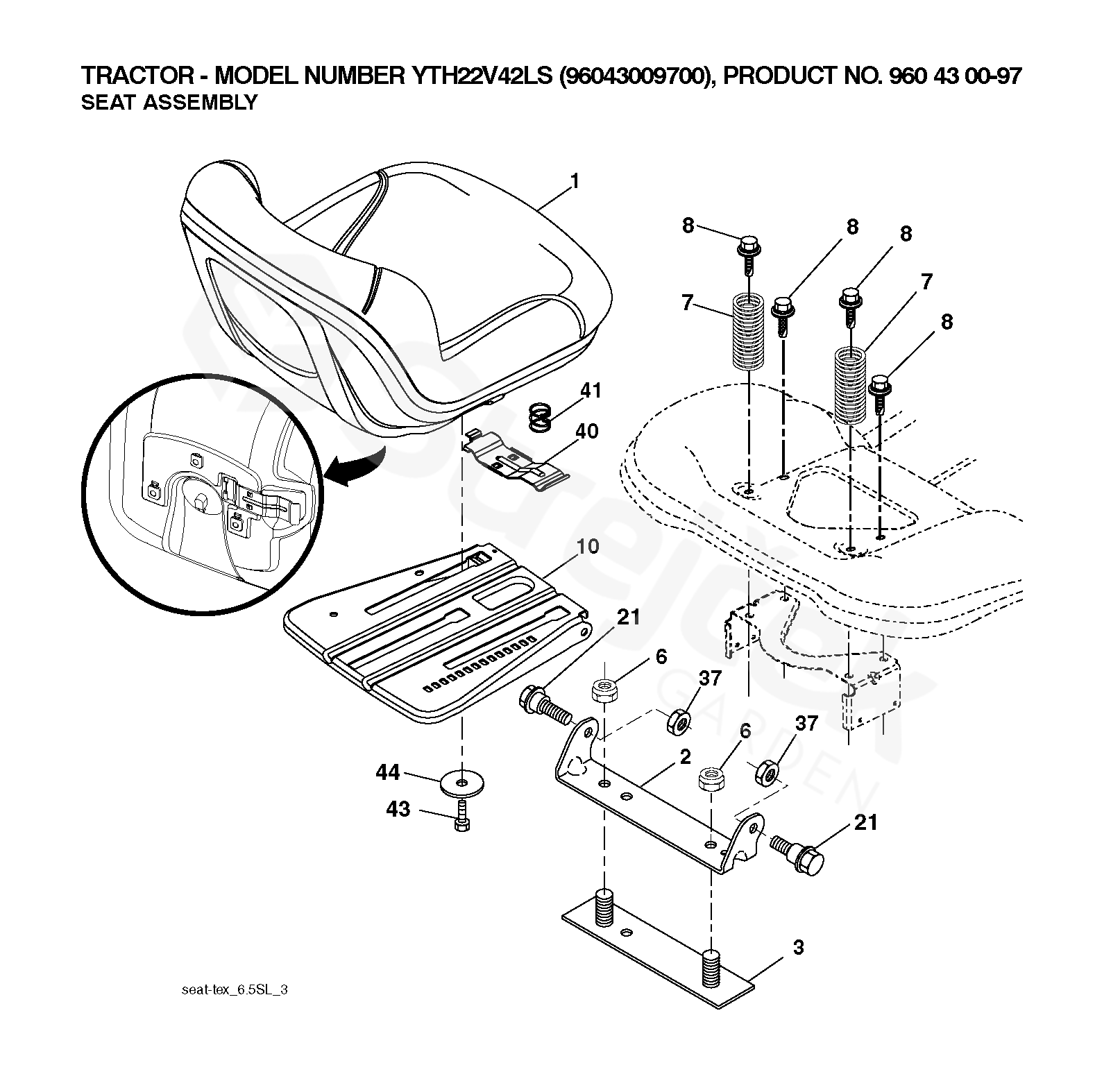 TRACTOR - MODEL NUMBER YTH22V42LS (96043009700), PRODUCT NO. 960 43 00-97
SEAT ASSEMBLY

1
8
8
8
7
7
8
41
40
10
21
6
37
6
37
2
44
43
21
3
GARDEN

seat-tex_6.5SL_3