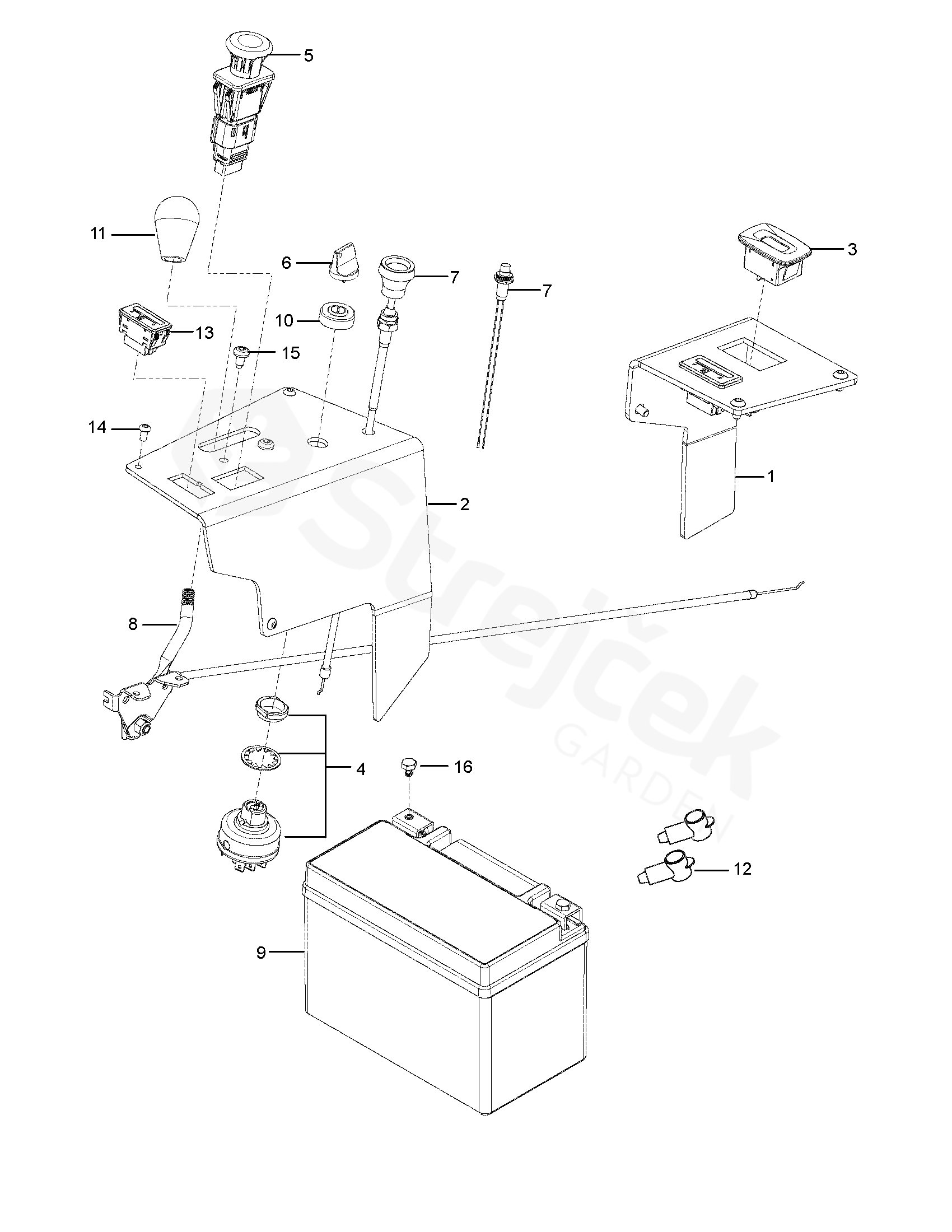 5
11
3
6
7
7
10
13
15
14
2
1
8
4
16
12
9
Strejček
GARDEN