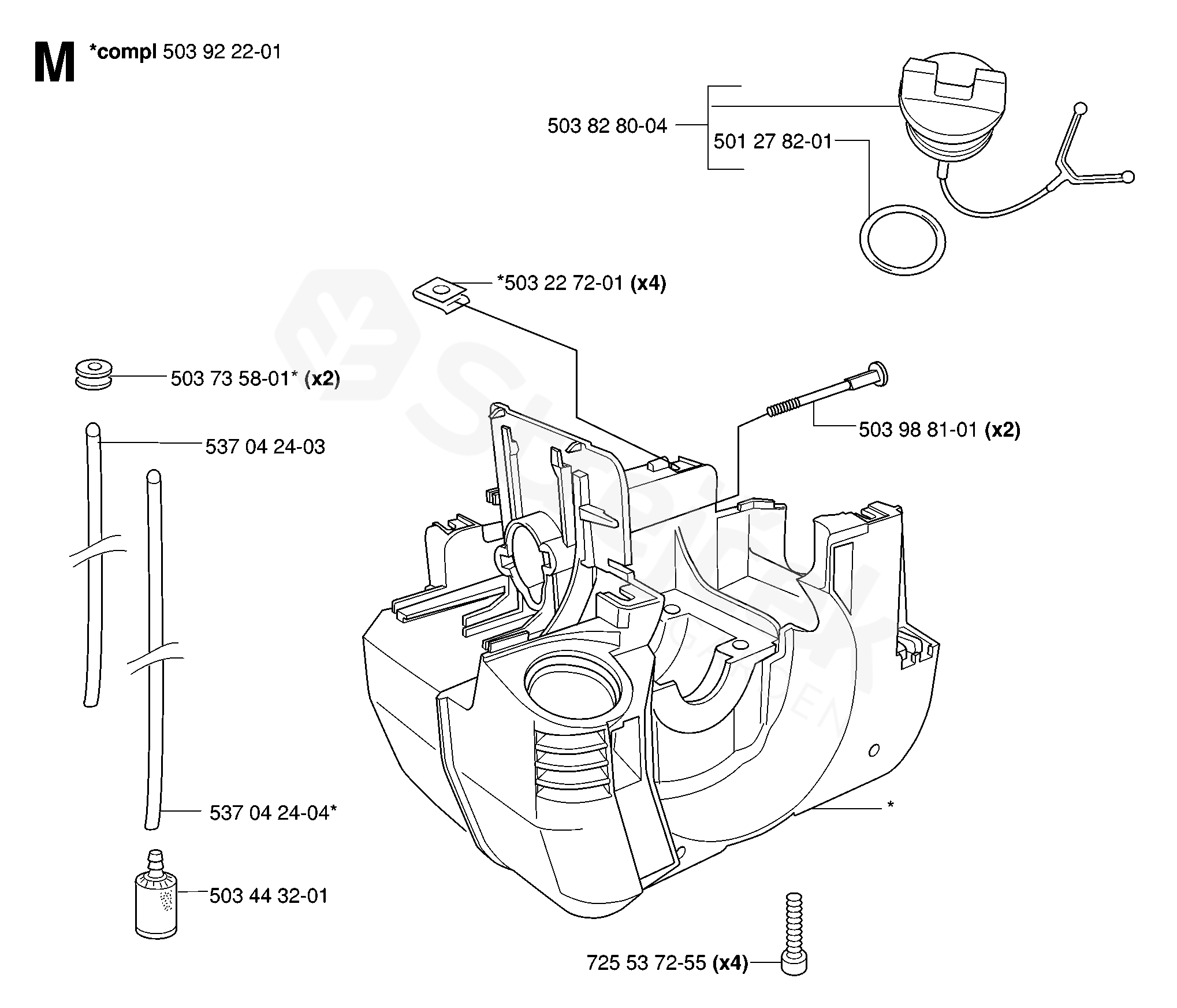 M *compl 503 92 22-01

503 82 80-04

501 27 82-01

*503 22 72-01 (x4)

503 73 58-01* (x2)

537 04 24-03

503 98 81-01 (x2)

537 04 24-04*

*

503 44 32-01

725 53 72-55 (x4)