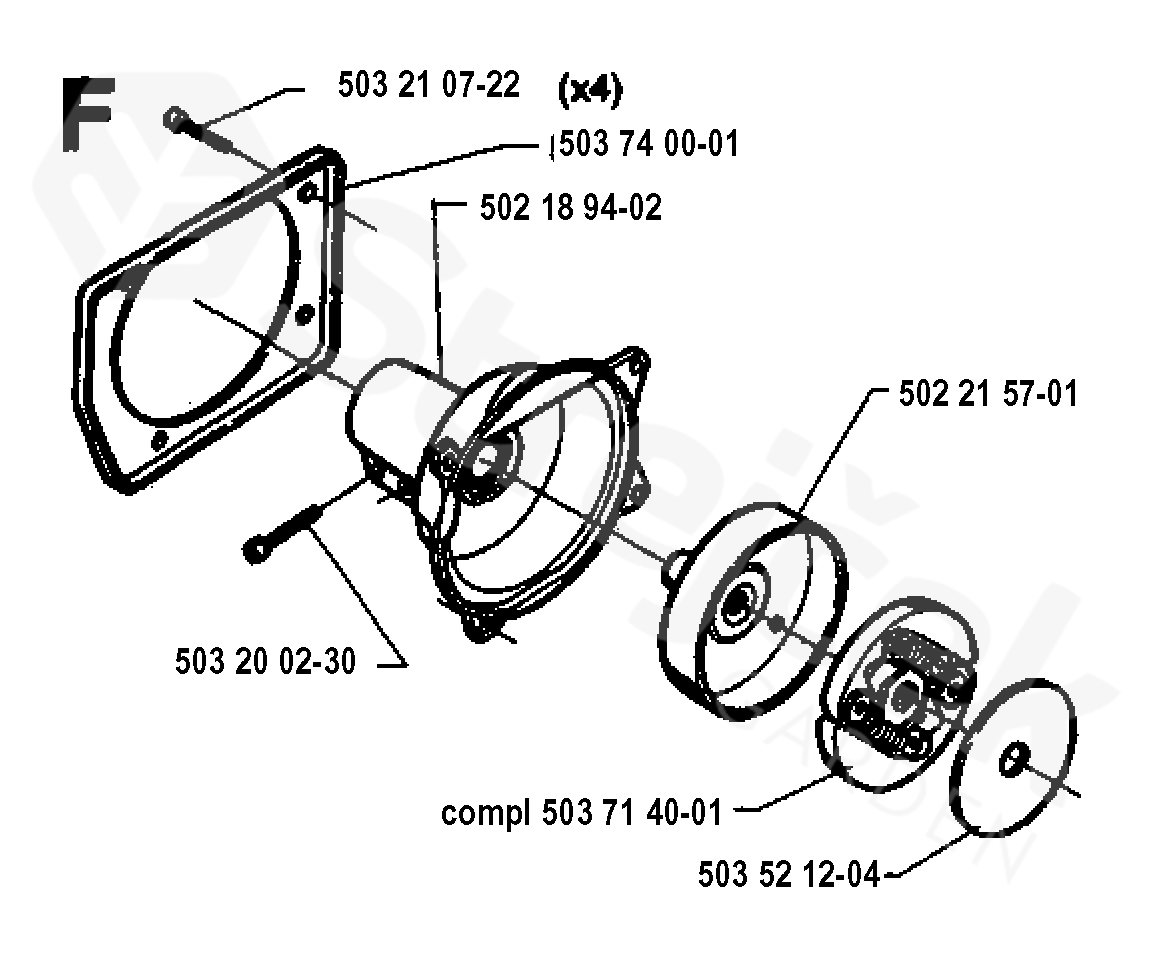 F

503 21 07-22 (x4)

503 74 00-01

502 18 94-02

502 21 57-01

503 20 02-30

compl 503 71 40-01

503 52 12-04