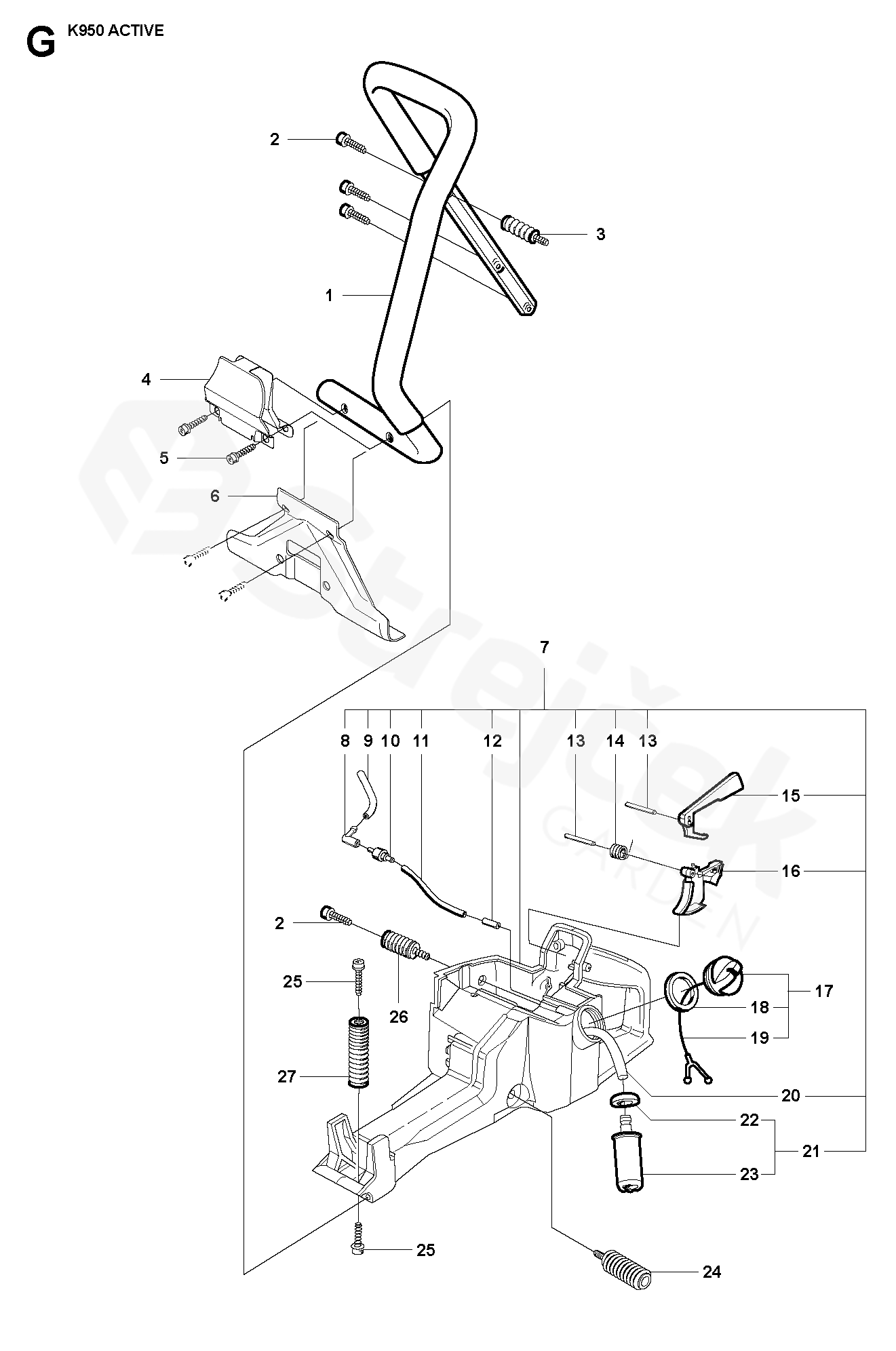 G K950 ACTIVE

2
3
1
4
5
6
7
8 9 10 11 12 13 14 13
15
16
2
25
26
17
18
19
27
20
22
21
23
25
24

Strejček GARDEN