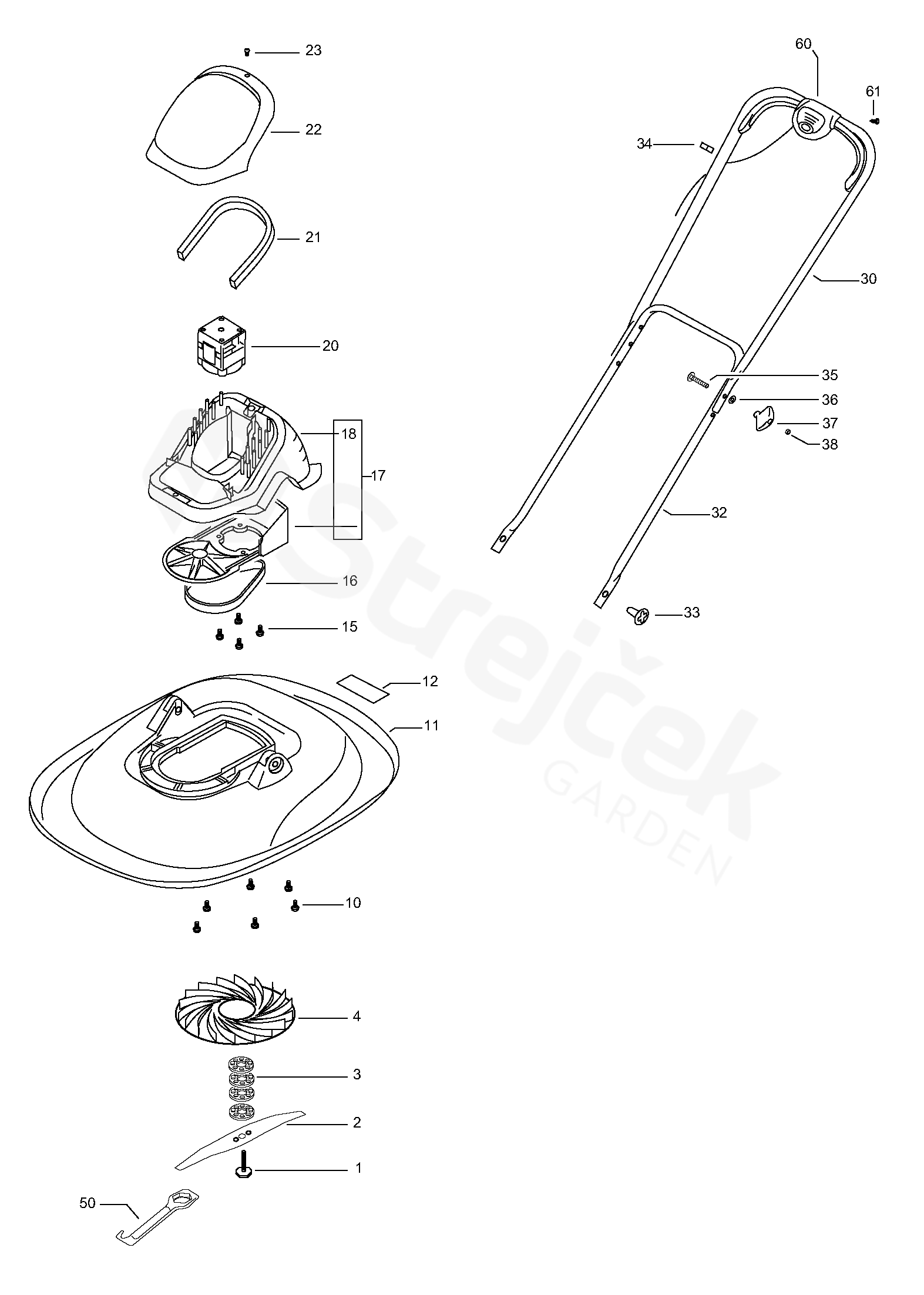 23
22
21
20
18
17
16
15
12
11
10
4
3
2
1
50
60
61
34
30
35
36
37
38
32
33
Strejček GARDEN