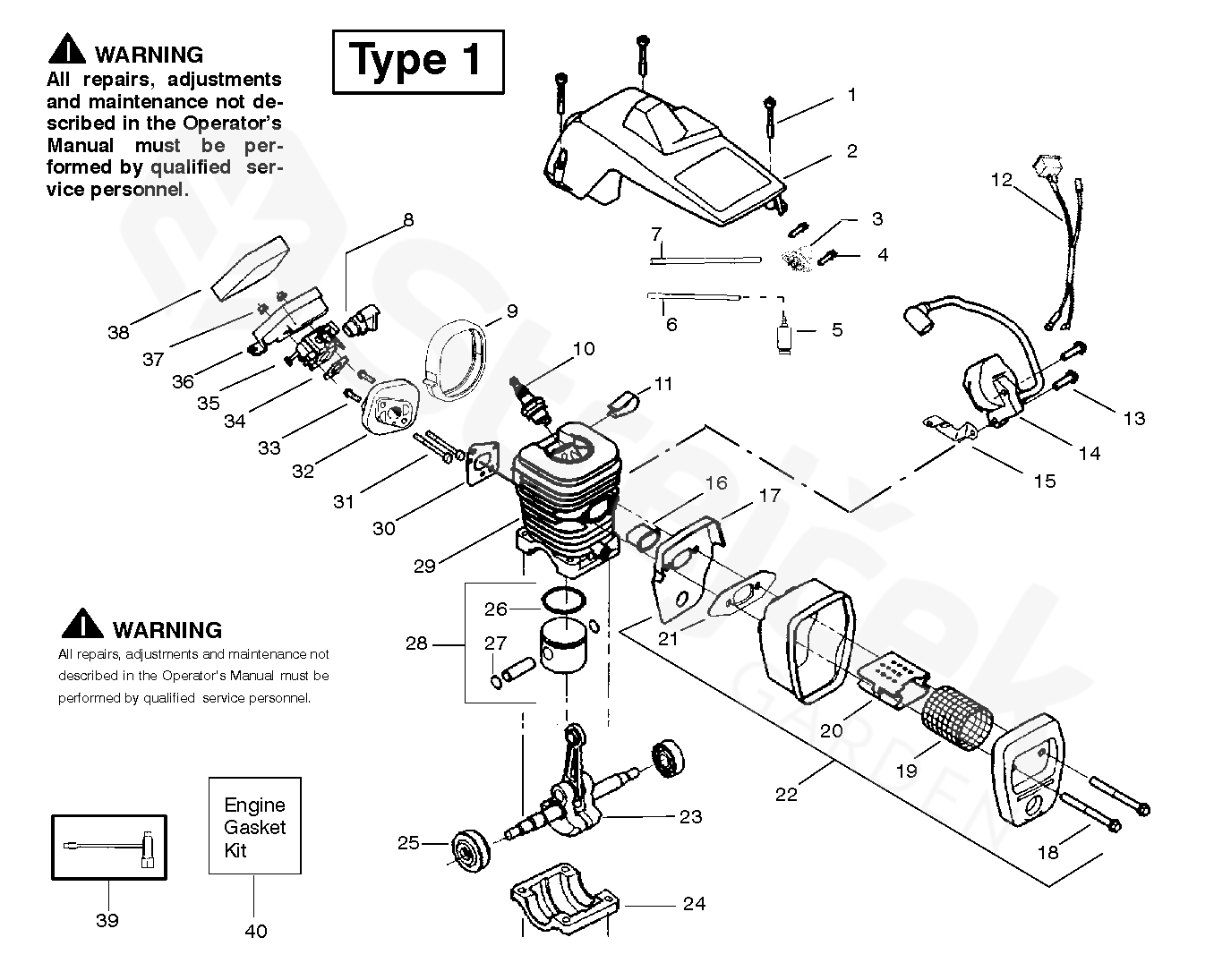 WARNING
All repairs, adjustments and maintenance not described in the Operator's Manual must be performed by qualified service personnel.

Type 1

1
2
3
4
5
6
7
8
9
10
11
12
13
14
15
16
17
18
19
20
21
22
23
24
25
26
27
28
29
30
31
32
33
34
35
36
37
38

WARNING
All repairs, adjustments and maintenance not described in the Operator's Manual must be performed by qualified service personnel.

Engine Gasket Kit

39
40

GARDEN