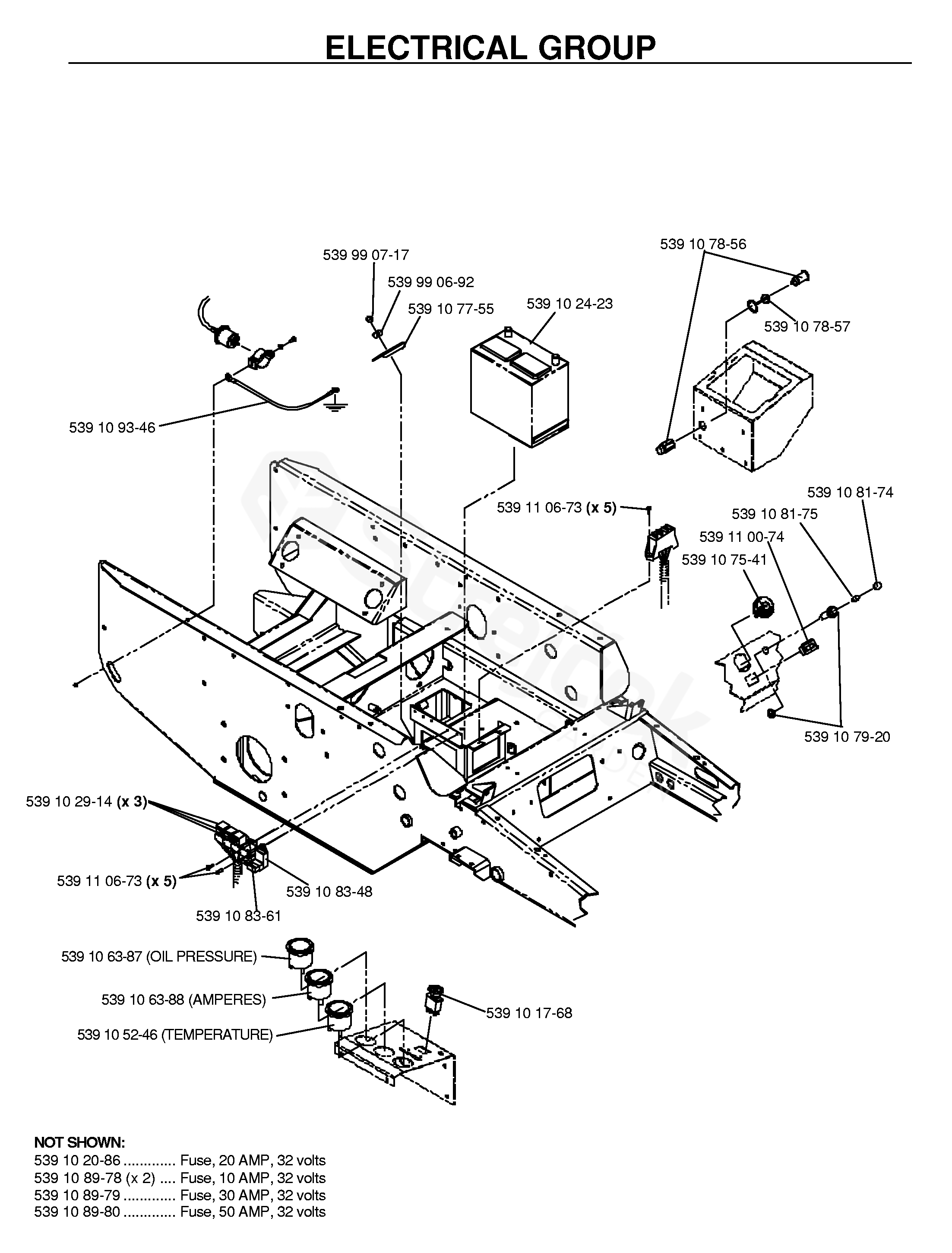 ELECTRICAL GROUP

539 99 07-17
539 99 06-92
539 10 77-55
539 10 24-23
539 10 78-56
539 10 78-57
539 10 93-46
539 11 06-73 (x 5)
539 10 81-74
539 10 81-75
539 11 00-74
539 10 75-41
539 10 79-20
539 10 29-14 (x 3)
539 11 06-73 (x 5)
539 10 83-48
539 10 83-61
539 10 63-87 (OIL PRESSURE)
539 10 63-88 (AMPERES)
539 10 17-68
539 10 52-46 (TEMPERATURE)

NOT SHOWN:
539 10 20-86 ............. Fuse, 20 AMP, 32 volts
539 10 89-78 (x 2) .... Fuse, 10 AMP, 32 volts
539 10 89-79 ............. Fuse, 30 AMP, 32 volts
539 10 89-80 ............. Fuse, 50 AMP, 32 volts