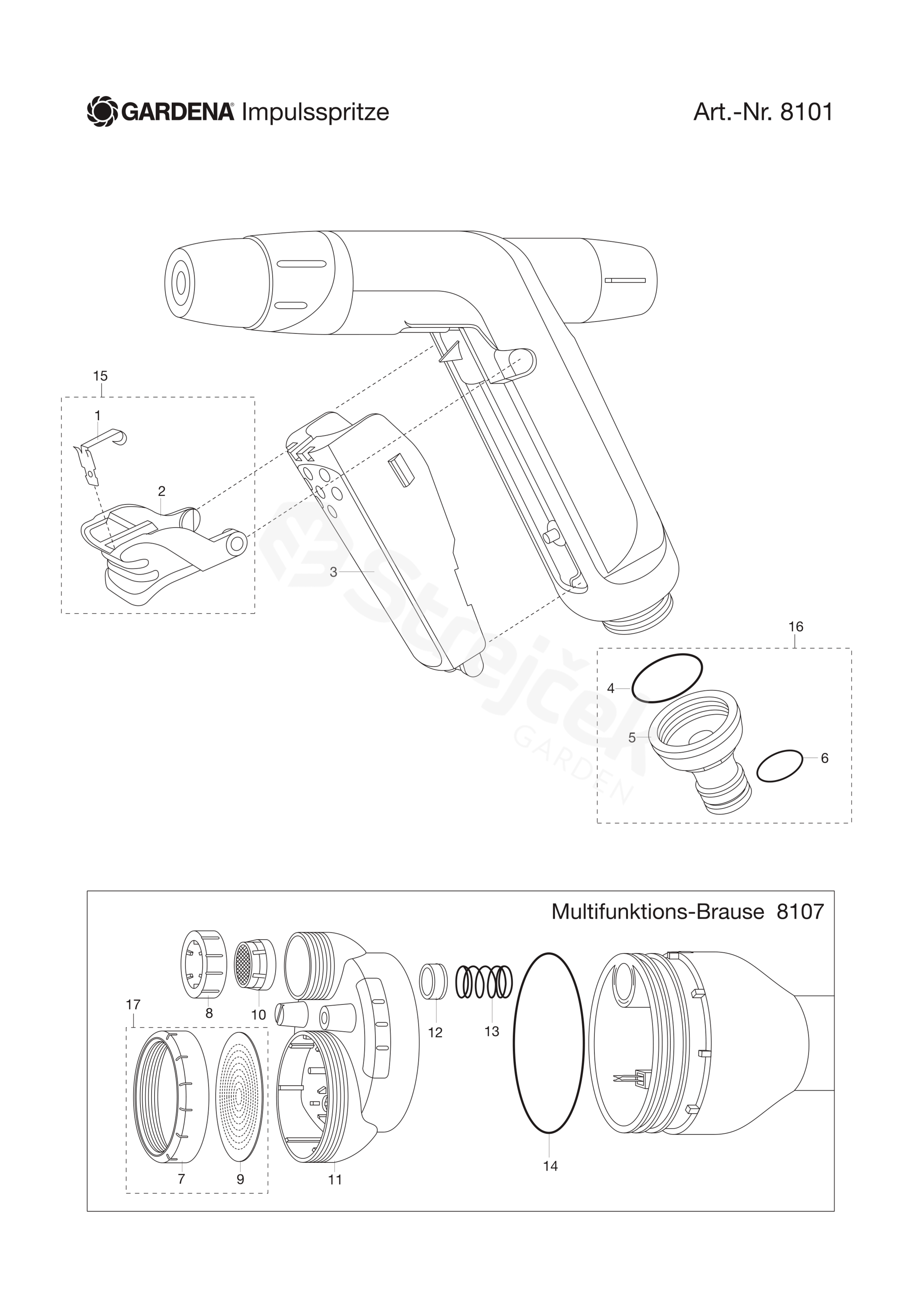 GARDENA® Impulsspritze

Art.-Nr. 8101

15
1
2
3

16
4
5
6

Strejček GARDEN

Multifunktions-Brause 8107

8
10
17
12
13
7
9
11
14